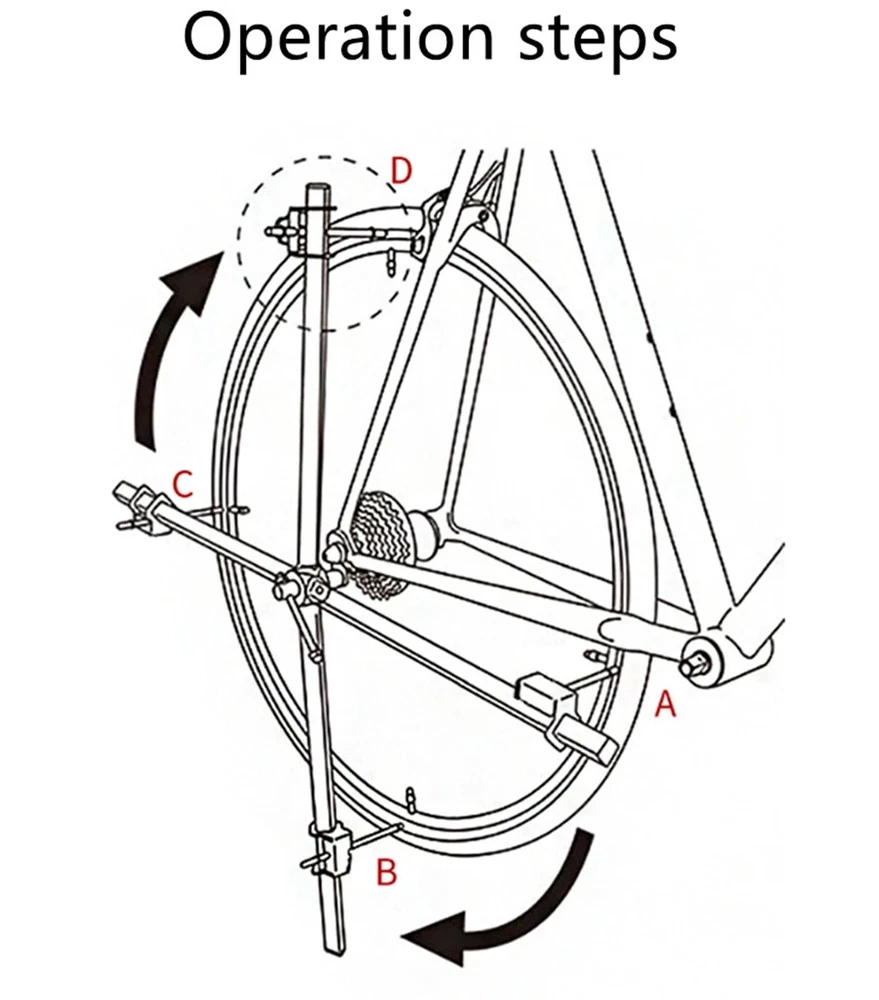 Operation steps

D

C

A

B