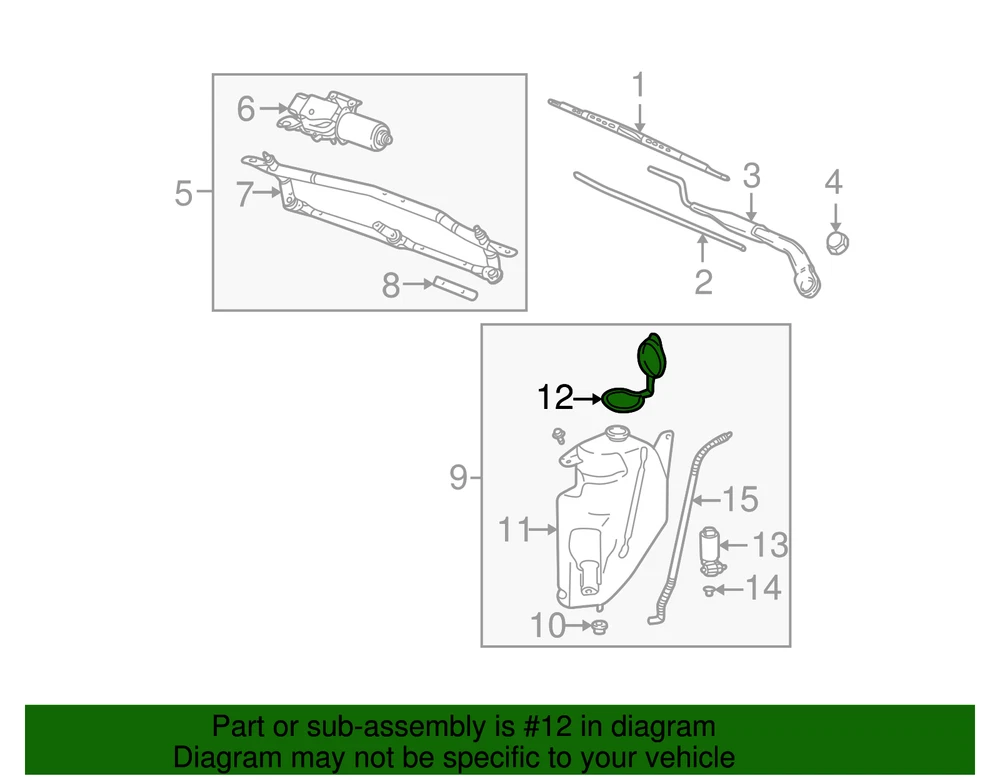 6
5
7
8
1
3
4
2
12
9
11
15
13
14
10

Part or sub-assembly is #12 in diagram
Diagram may not be specific to your vehicle