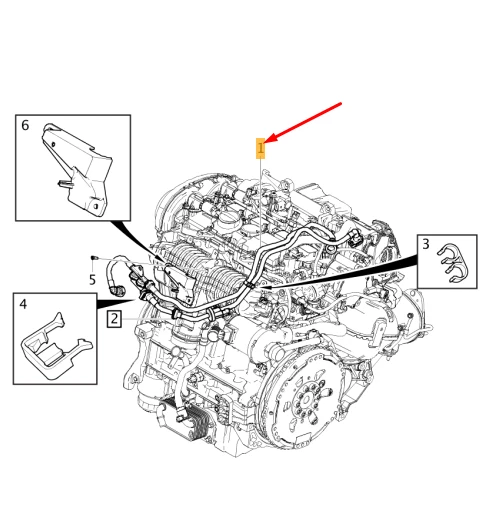 6
1
3
5
4
2