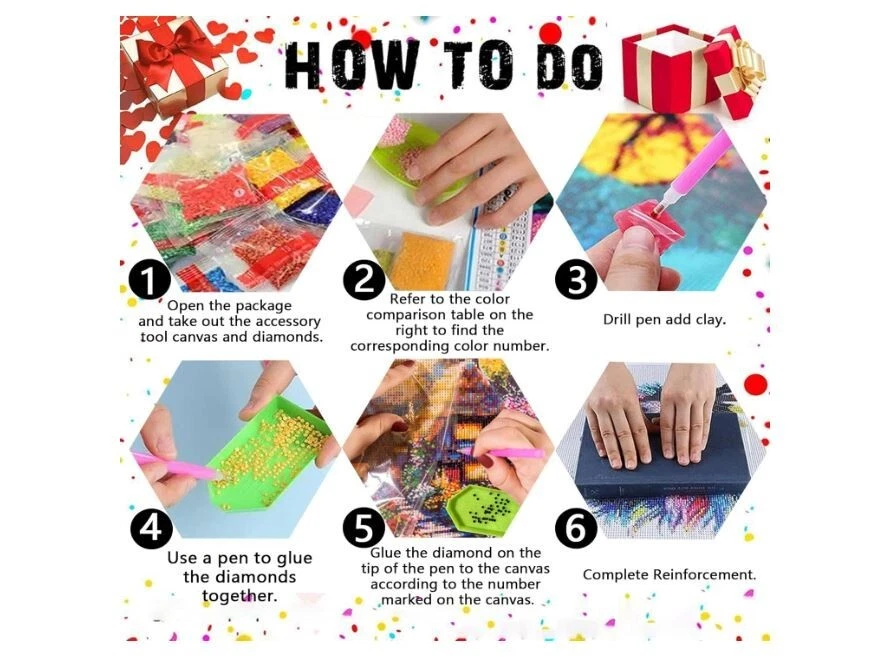 HOW TO DO

1
Open the package and take out the accessory tool canvas and diamonds.

2
Refer to the color comparison table on the right to find the corresponding color number.

3
Drill pen add clay.

4
Use a pen to glue the diamonds together.

5
Glue the diamond on the tip of the pen to the canvas according to the number marked on the canvas.

6
Complete Reinforcement.