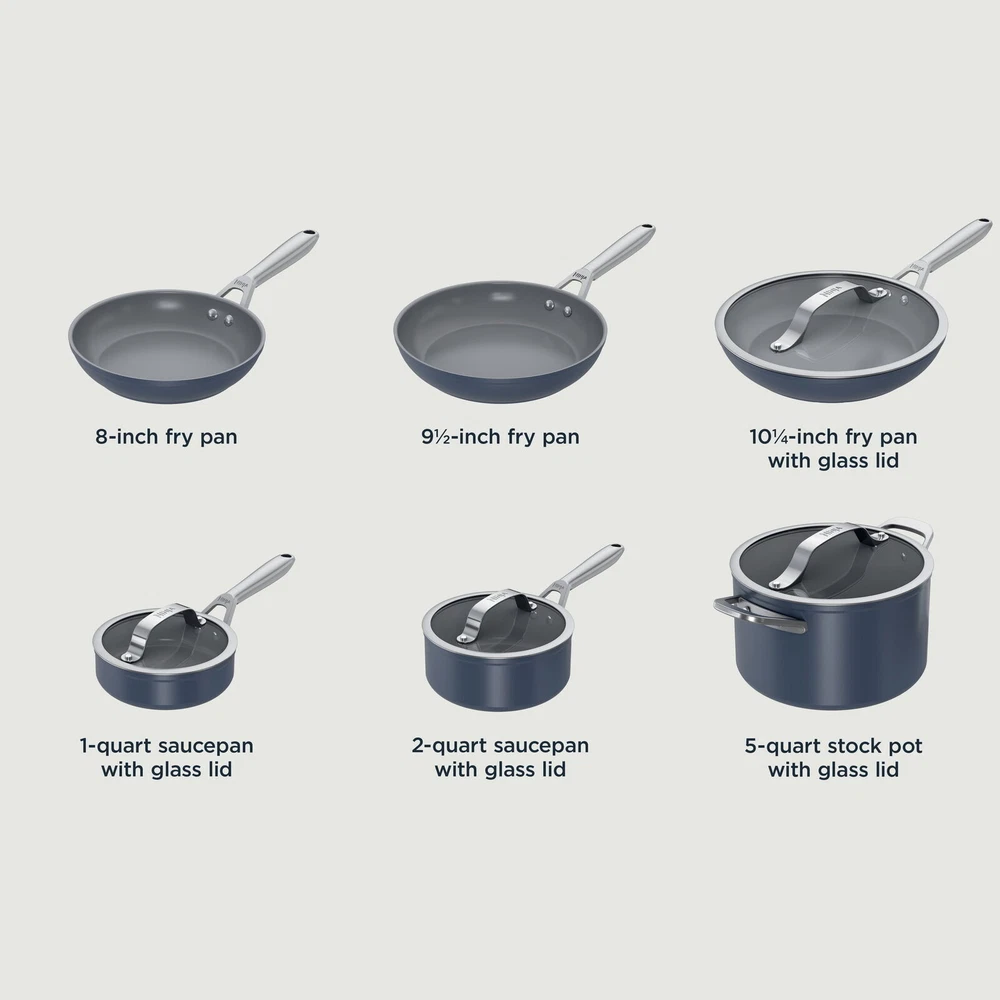 8-inch fry pan

9½-inch fry pan

10¼-inch fry pan with glass lid

1-quart saucepan with glass lid

2-quart saucepan with glass lid

5-quart stock pot with glass lid