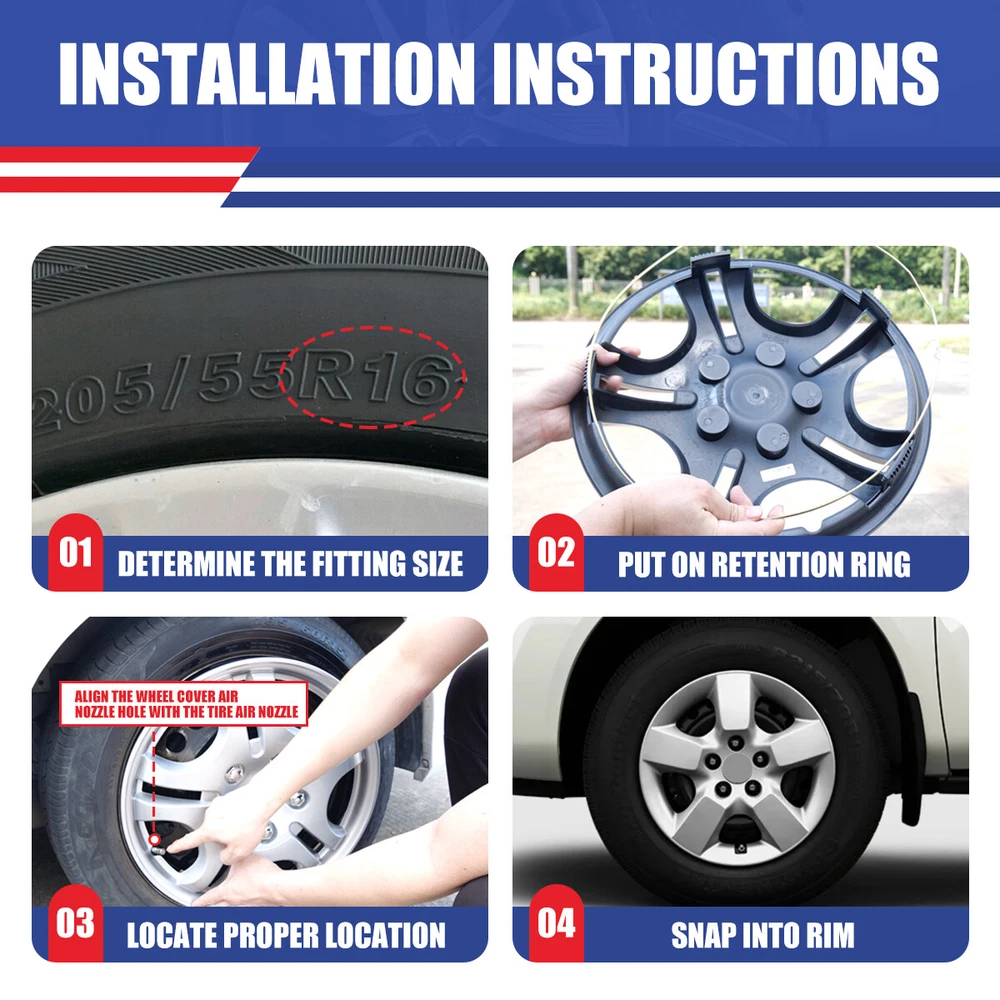 INSTALLATION INSTRUCTIONS

205/55R16

01 DETERMINE THE FITTING SIZE

02 PUT ON RETENTION RING

ALIGN THE WHEEL COVER AIR NOZZLE HOLE WITH THE TIRE AIR NOZZLE

03 LOCATE PROPER LOCATION

04 SNAP INTO RIM