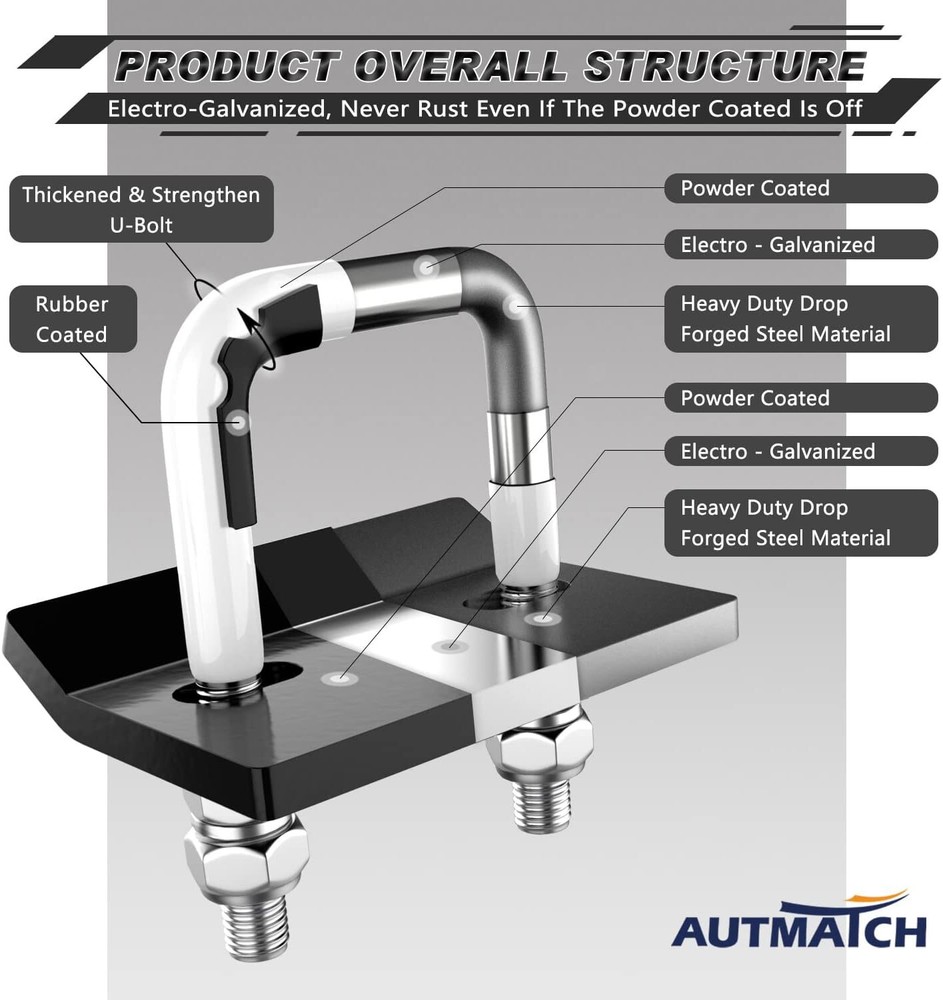 PRODUCT OVERALL STRUCTURE
Electro-Galvanized, Never Rust Even If The Powder Coated Is Off

Thickened & Strengthen U-Bolt

Rubber Coated

Powder Coated

Electro - Galvanized

Heavy Duty Drop Forged Steel Material

Powder Coated

Electro - Galvanized

Heavy Duty Drop Forged Steel Material

AUTMATCH