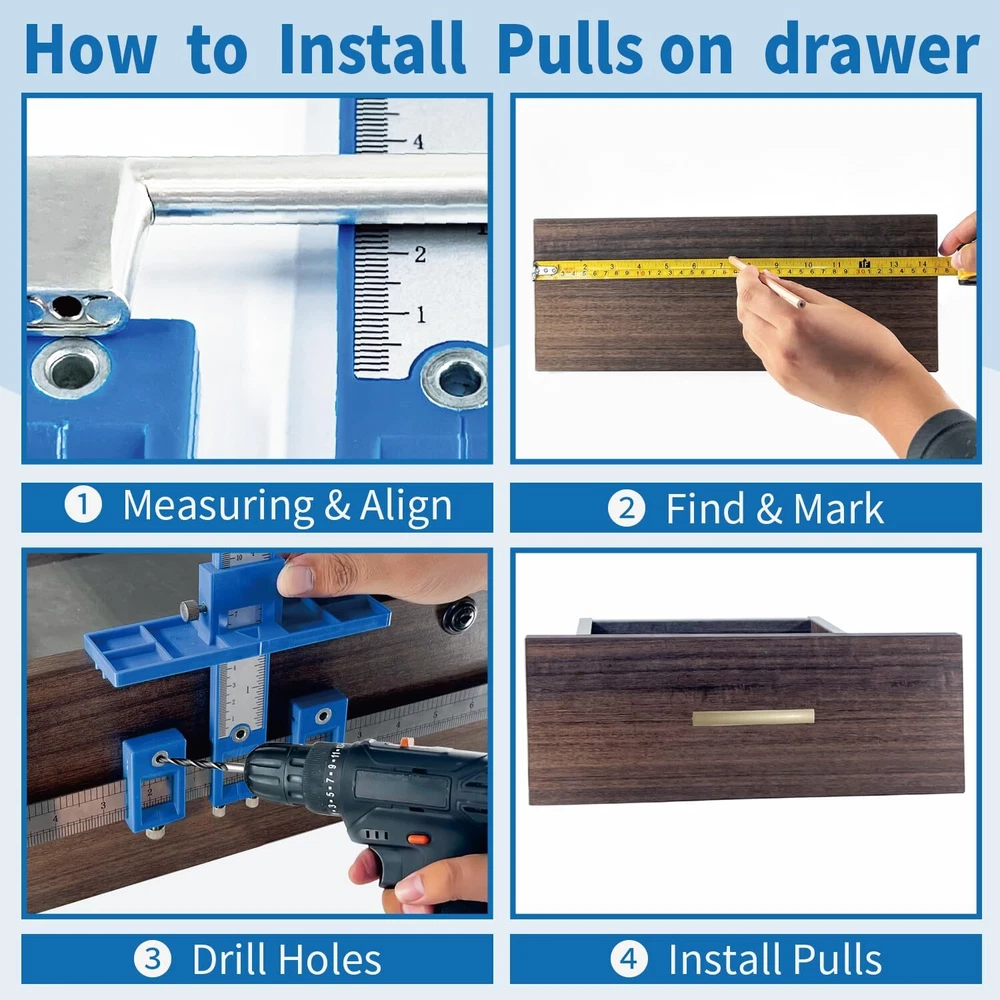 How to Install Pulls on drawer

4
2
1

① Measuring & Align

② Find & Mark

③ Drill Holes

④ Install Pulls