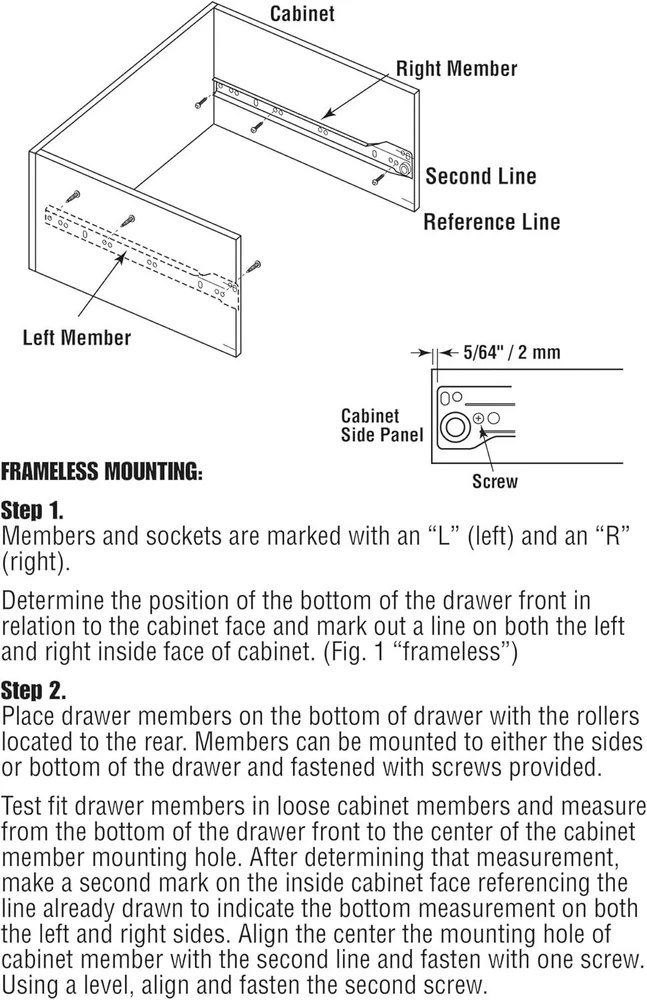 Cabinet

Right Member

Second Line

Reference Line

Left Member

5/64" / 2 mm

Cabinet Side Panel

Screw

FRAMELESS MOUNTING:

Step 1.
Members and sockets are marked with an “L” (left) and an “R” (right).

Determine the position of the bottom of the drawer front in relation to the cabinet face and mark out a line on both the left and right inside face of cabinet. (Fig. 1 “frameless”)

Step 2.
Place drawer members on the bottom of drawer with the rollers located to the rear. Members can be mounted to either the sides or bottom of the drawer and fastened with screws provided.

Test fit drawer members in loose cabinet members and measure from the bottom of the drawer front to the center of the cabinet member mounting hole. After determining that measurement, make a second mark on the inside cabinet face referencing the line already drawn to indicate the bottom measurement on both the left and right sides. Align the center the mounting hole of cabinet member with the second line and fasten with one screw. Using a level, align and fasten the second screw.