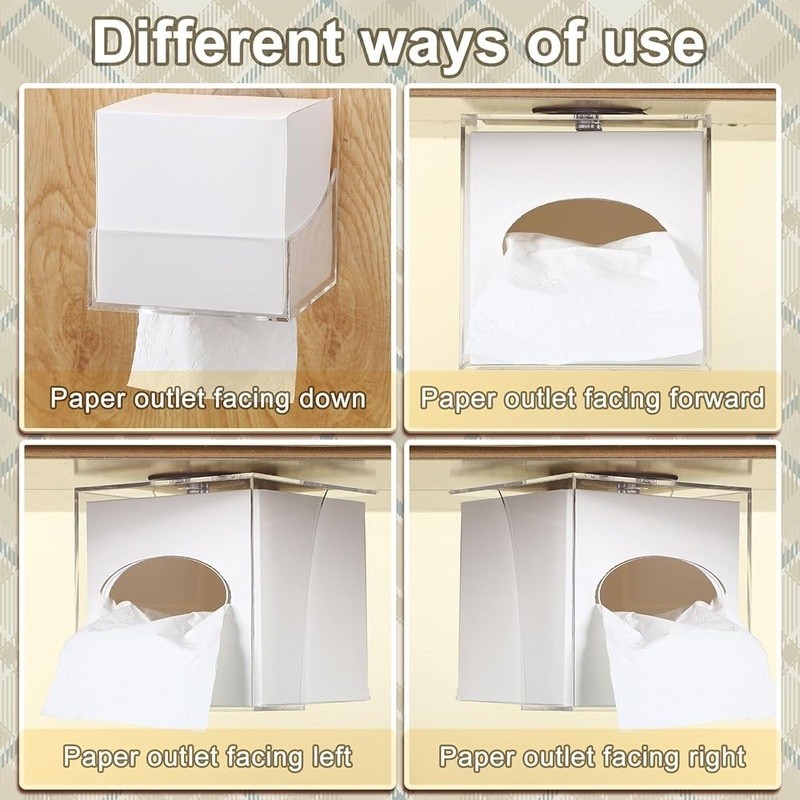 Different ways of use

Paper outlet facing down

Paper outlet facing forward

Paper outlet facing left

Paper outlet facing right