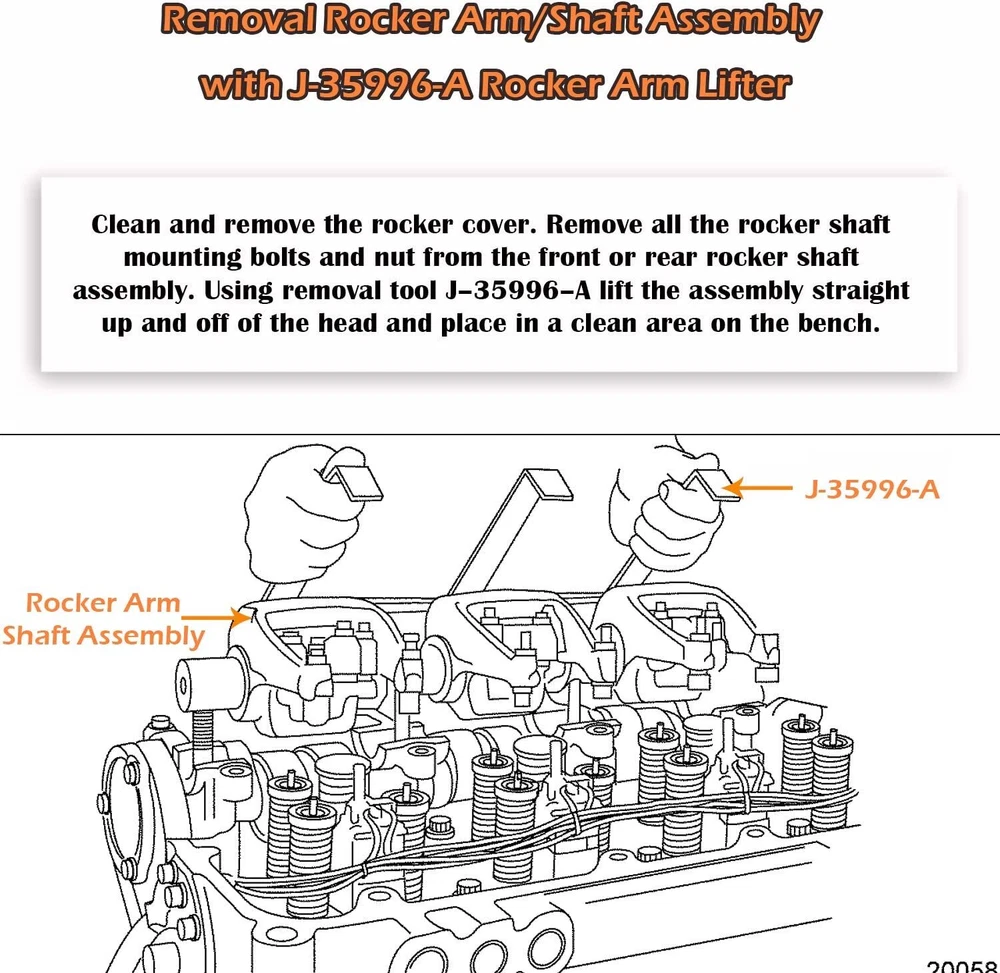 Removal Rocker Arm/Shaft Assembly with J-35996-A Rocker Arm Lifter

Clean and remove the rocker cover. Remove all the rocker shaft mounting bolts and nut from the front or rear rocker shaft assembly. Using removal tool J–35996–A lift the assembly straight up and off of the head and place in a clean area on the bench.

J-35996-A

Rocker Arm Shaft Assembly

20058