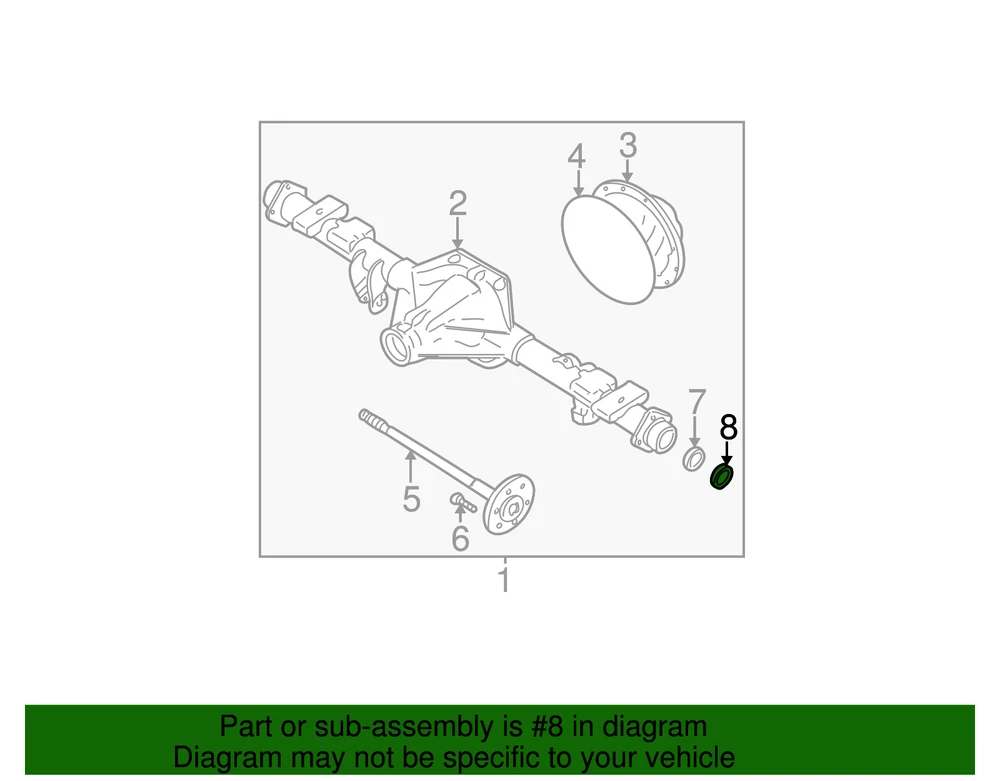 4
3
2
7
8
5
6
1

Part or sub-assembly is #8 in diagram
Diagram may not be specific to your vehicle