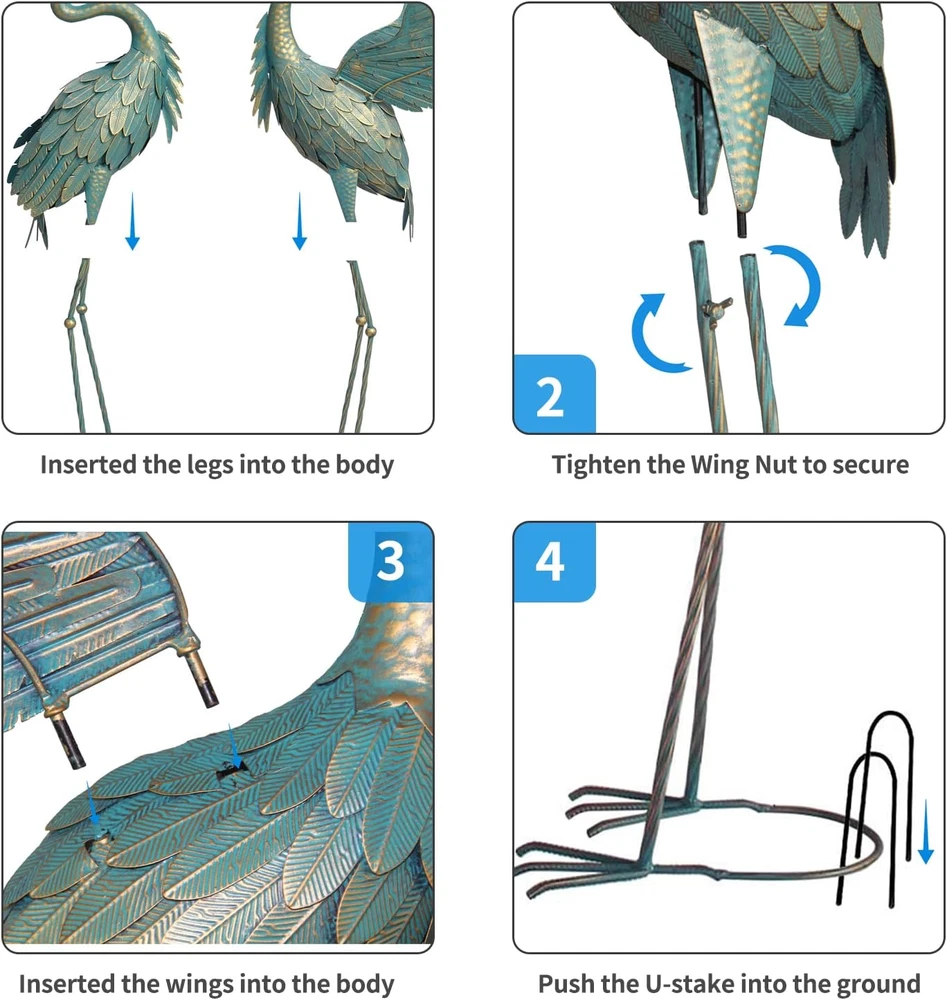 Inserted the legs into the body

2

Tighten the Wing Nut to secure

3

Inserted the wings into the body

4

Push the U-stake into the ground