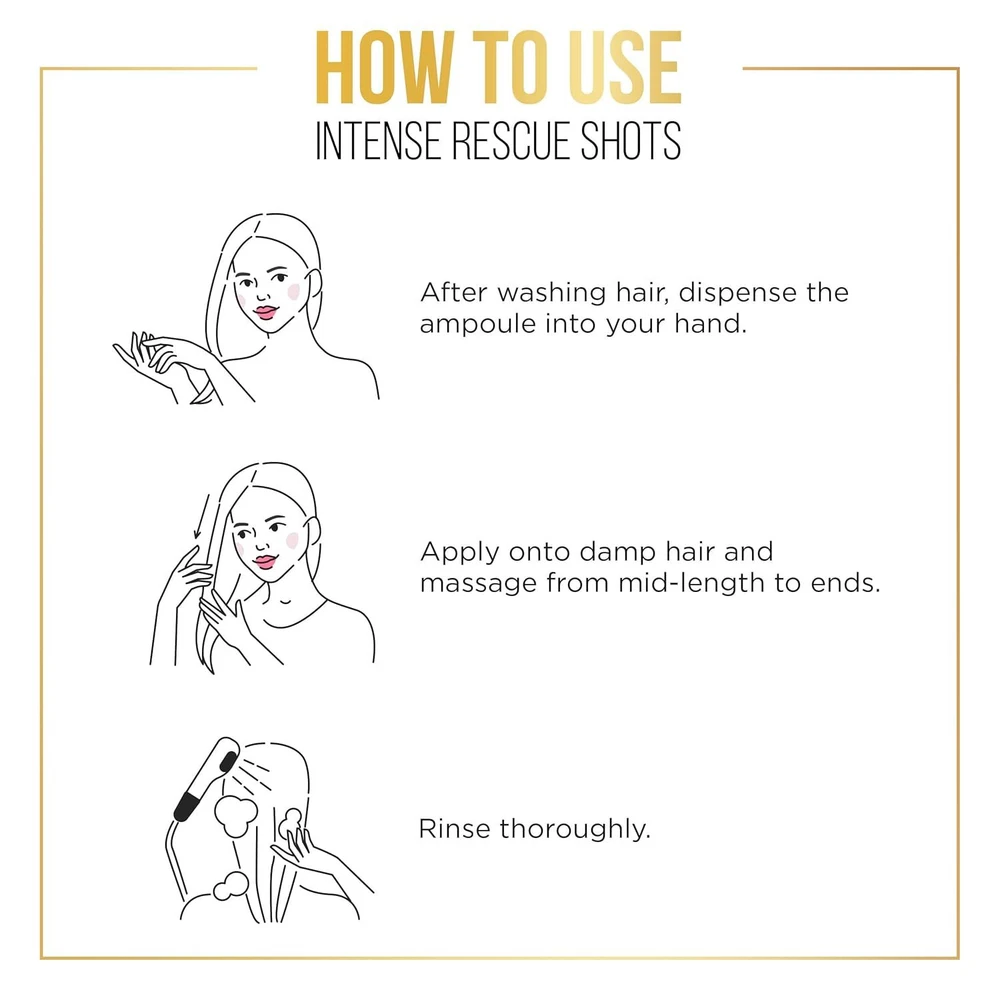 HOW TO USE
INTENSE RESCUE SHOTS

After washing hair, dispense the ampoule into your hand.

Apply onto damp hair and massage from mid-length to ends.

Rinse thoroughly.