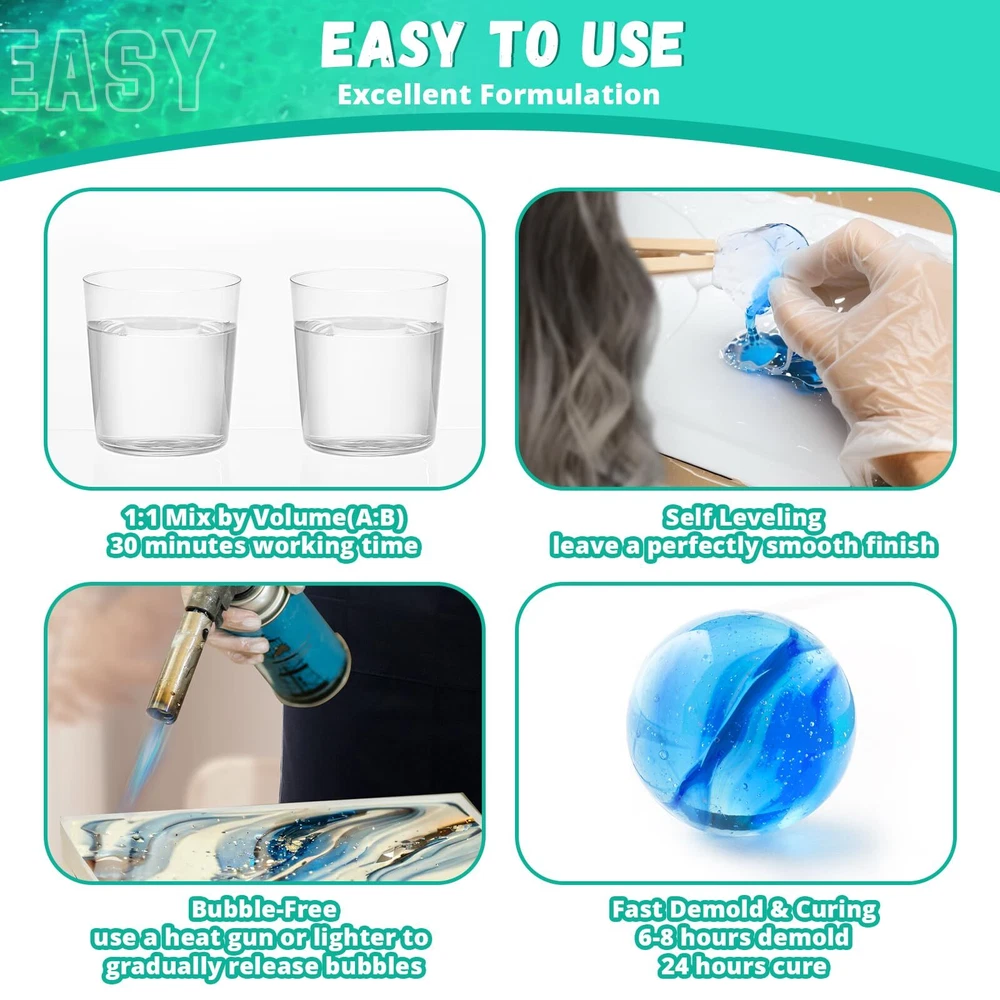 EASY

EASY TO USE

Excellent Formulation

1:1 Mix by Volume(A:B)
30 minutes working time

Self Leveling
leave a perfectly smooth finish

Bubble-Free
use a heat gun or lighter to gradually release bubbles

Fast Demold & Curing
6-8 hours demold
24 hours cure