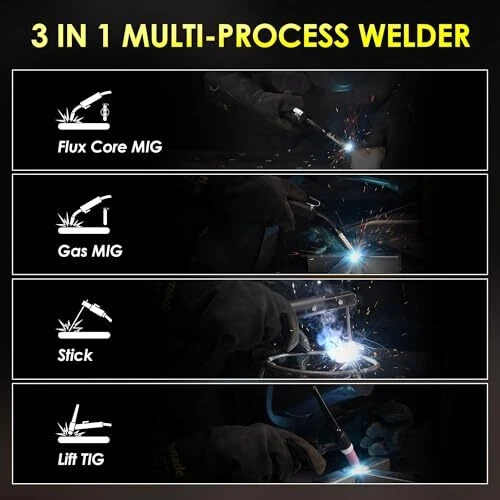 3 IN 1 MULTI-PROCESS WELDER

Flux Core MIG

Gas MIG

Stick

Lift TIG