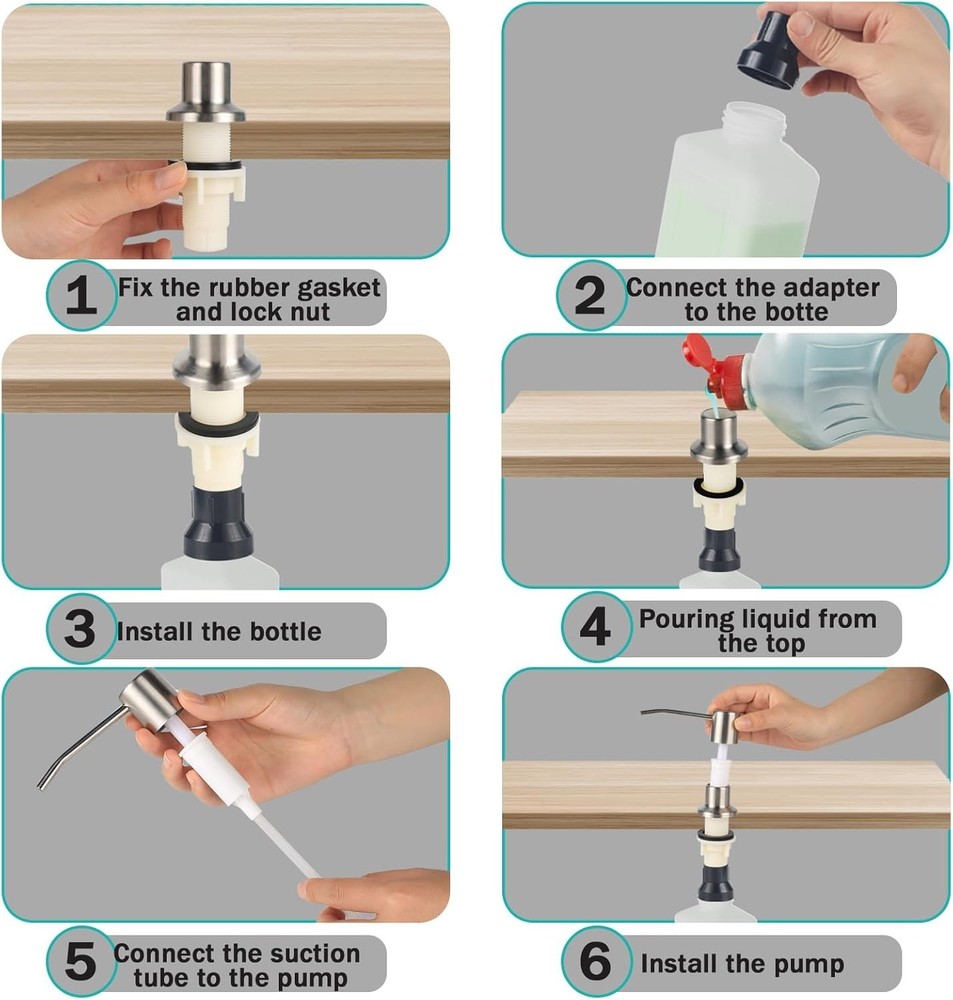 1 Fix the rubber gasket and lock nut

2 Connect the adapter to the botte

3 Install the bottle

4 Pouring liquid from the top

5 Connect the suction tube to the pump

6 Install the pump