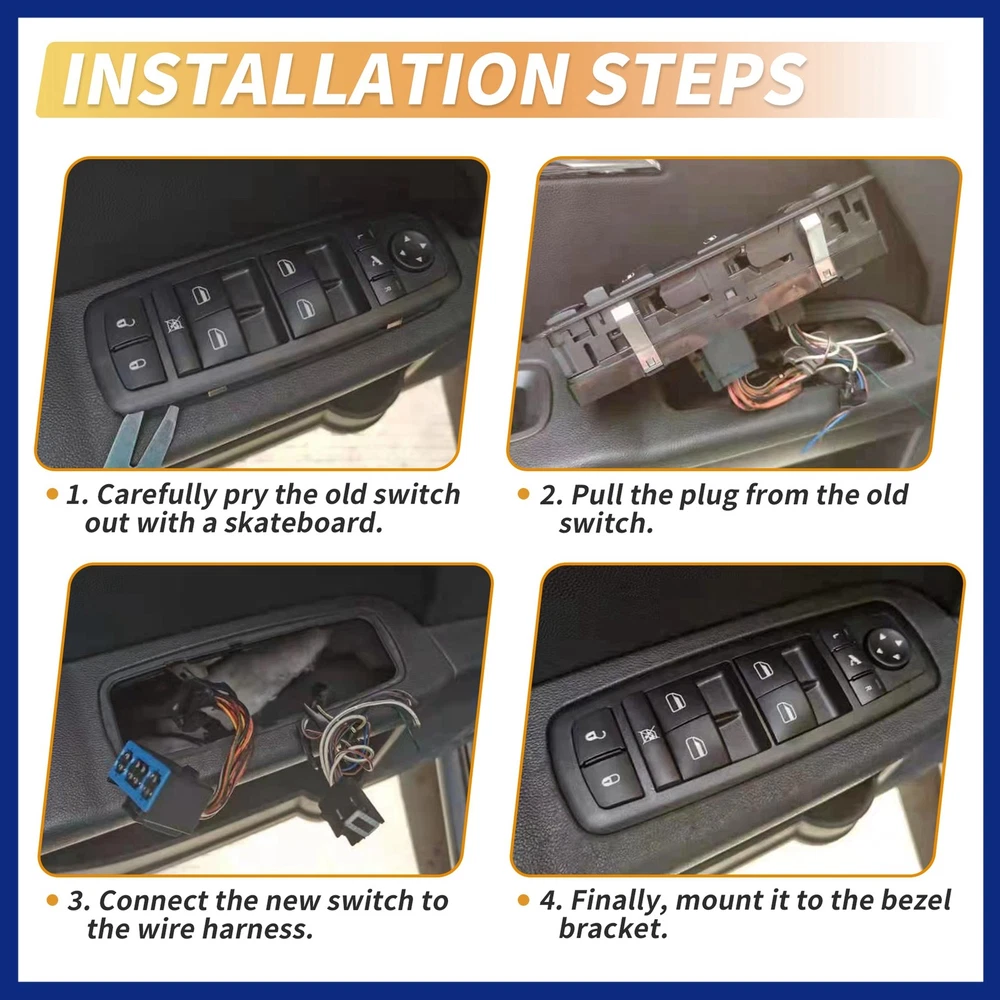 INSTALLATION STEPS

1. Carefully pry the old switch out with a skateboard.

2. Pull the plug from the old switch.

3. Connect the new switch to the wire harness.

4. Finally, mount it to the bezel bracket.