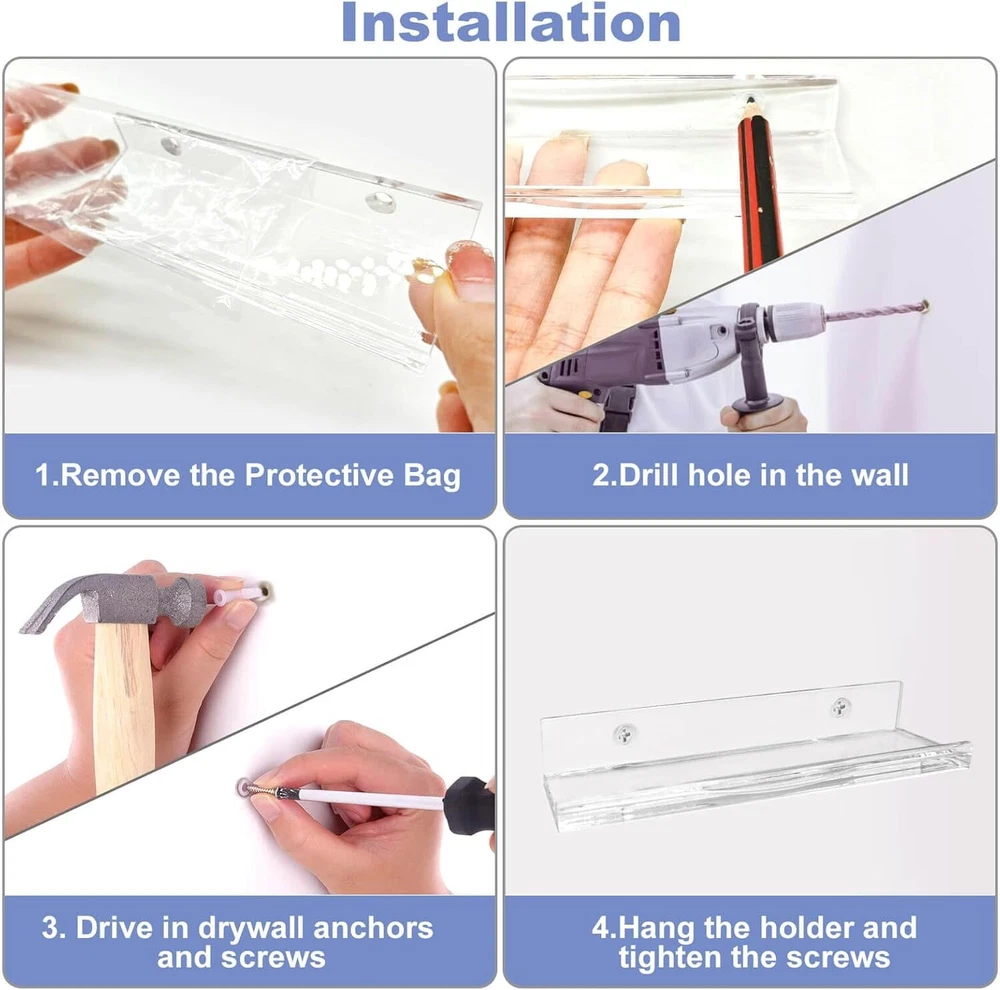 Installation

1.Remove the Protective Bag

2.Drill hole in the wall

3. Drive in drywall anchors and screws

4.Hang the holder and tighten the screws