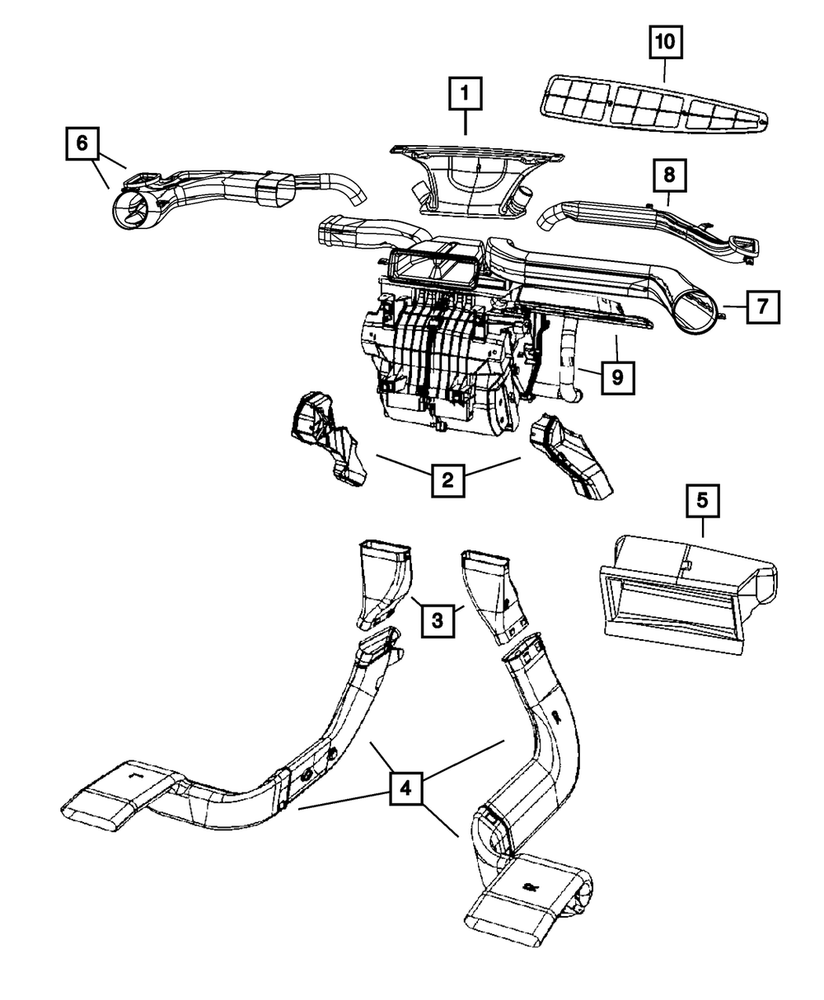 10
1
6
8
7
9
2
5
3
4