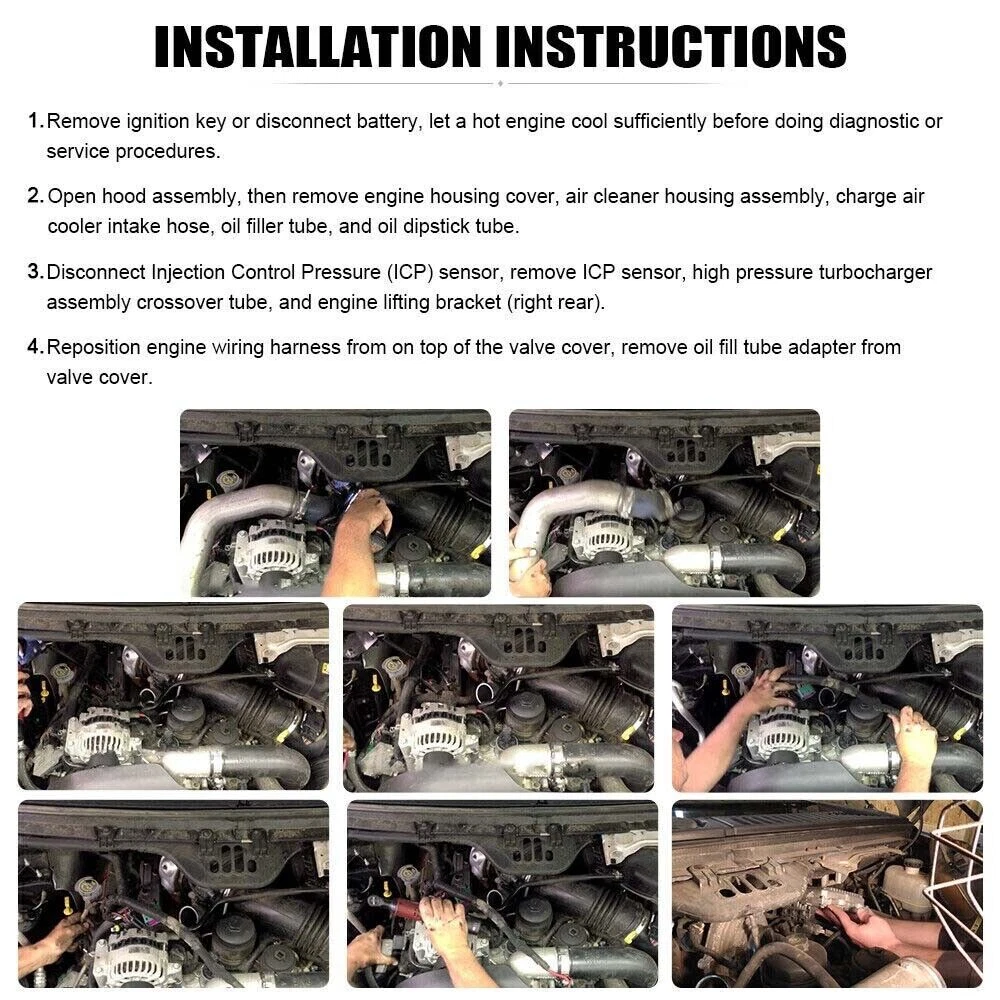 INSTALLATION INSTRUCTIONS

1. Remove ignition key or disconnect battery, let a hot engine cool sufficiently before doing diagnostic or service procedures.

2. Open hood assembly, then remove engine housing cover, air cleaner housing assembly, charge air cooler intake hose, oil filler tube, and oil dipstick tube.

3. Disconnect Injection Control Pressure (ICP) sensor, remove ICP sensor, high pressure turbocharger assembly crossover tube, and engine lifting bracket (right rear).

4. Reposition engine wiring harness from on top of the valve cover, remove oil fill tube adapter from valve cover.