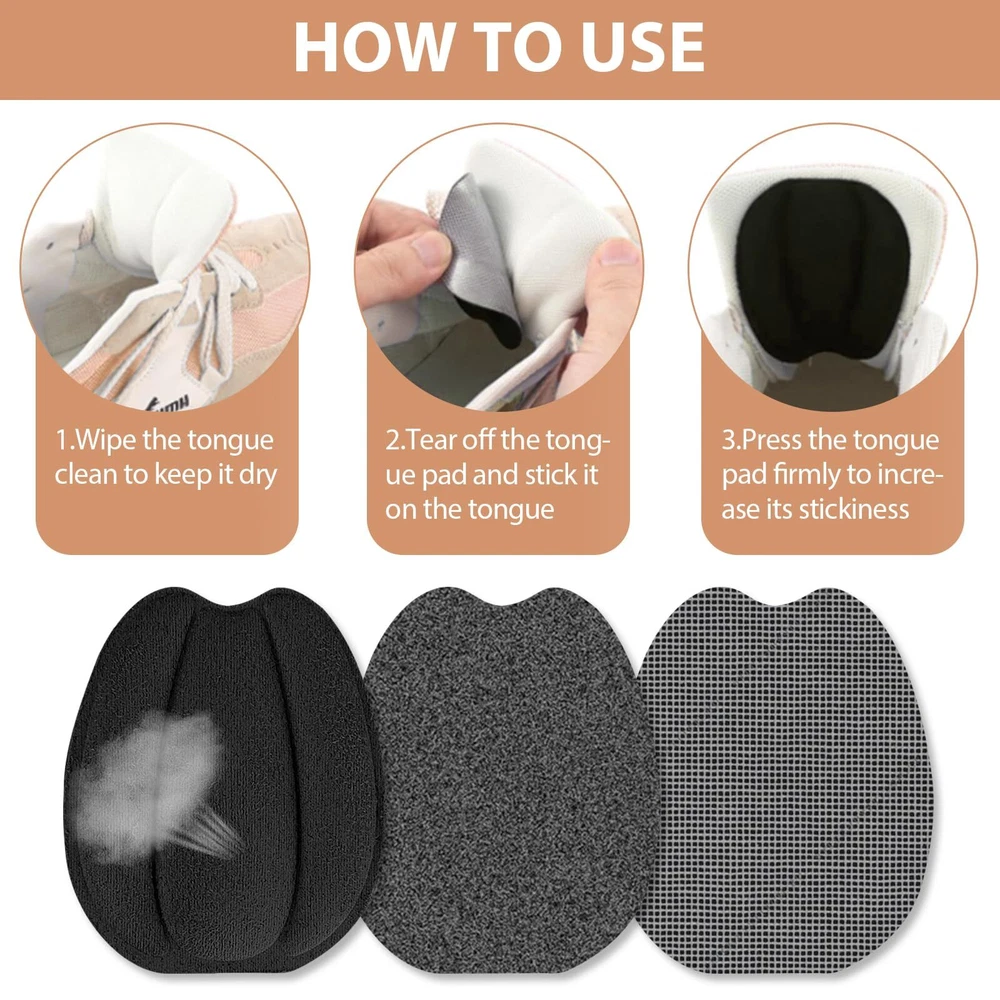 HOW TO USE

1.Wipe the tongue clean to keep it dry

2.Tear off the tongue pad and stick it on the tongue

3.Press the tongue pad firmly to increase its stickiness