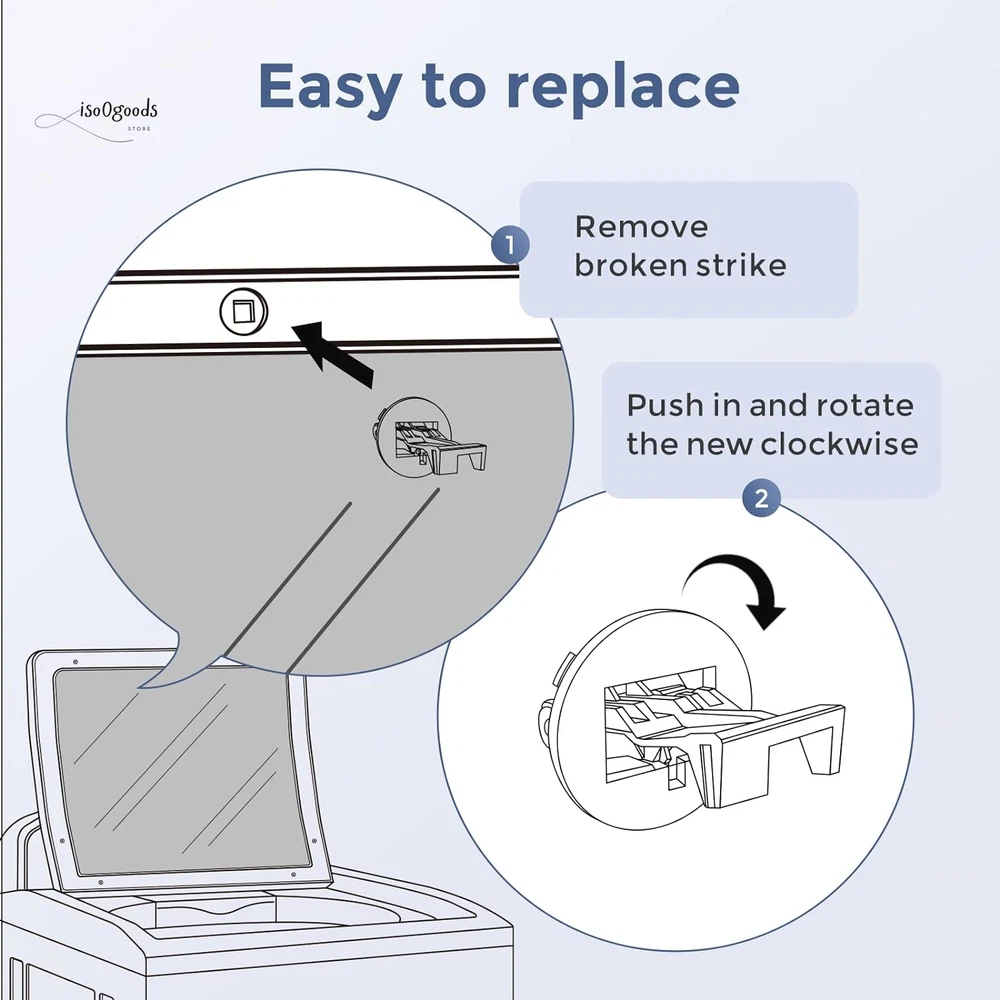 Easy to replace

iso0goods
STORE

1
Remove broken strike

Push in and rotate the new clockwise
2