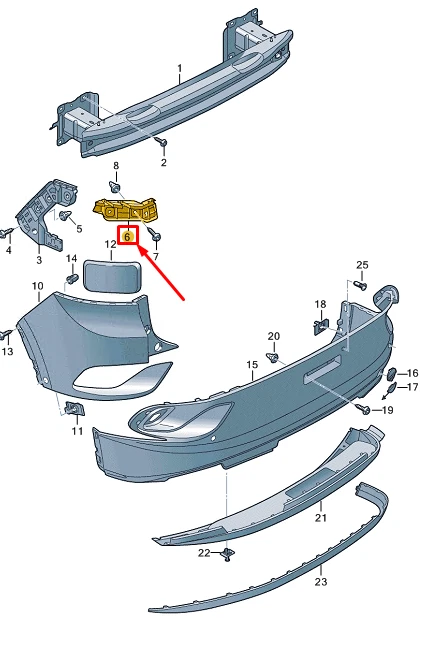 1
2
8
5
4
3
6
7
12
14
10
13
11
25
18
20
15
16
17
19
21
22
23