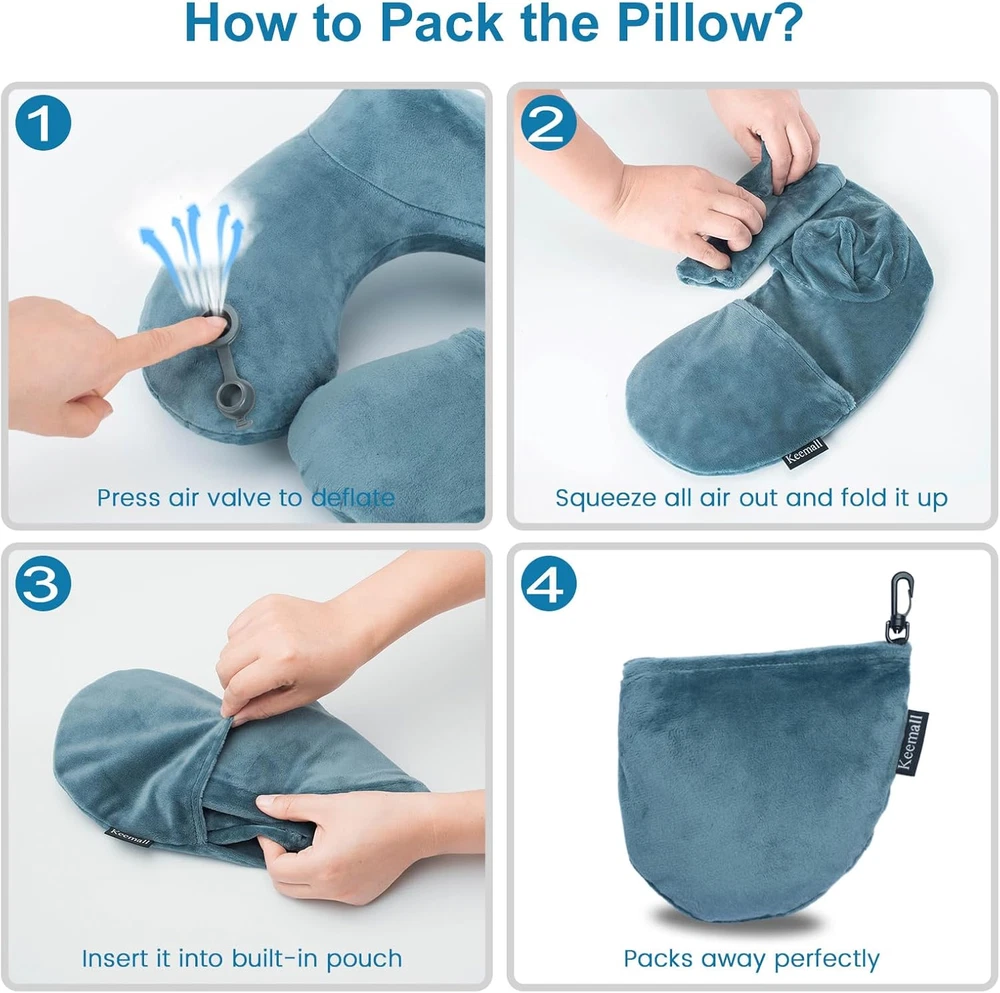 How to Pack the Pillow?

1

Press air valve to deflate

2

Keemall

Squeeze all air out and fold it up

3

Keemall

Insert it into built-in pouch

4

Keemall

Packs away perfectly