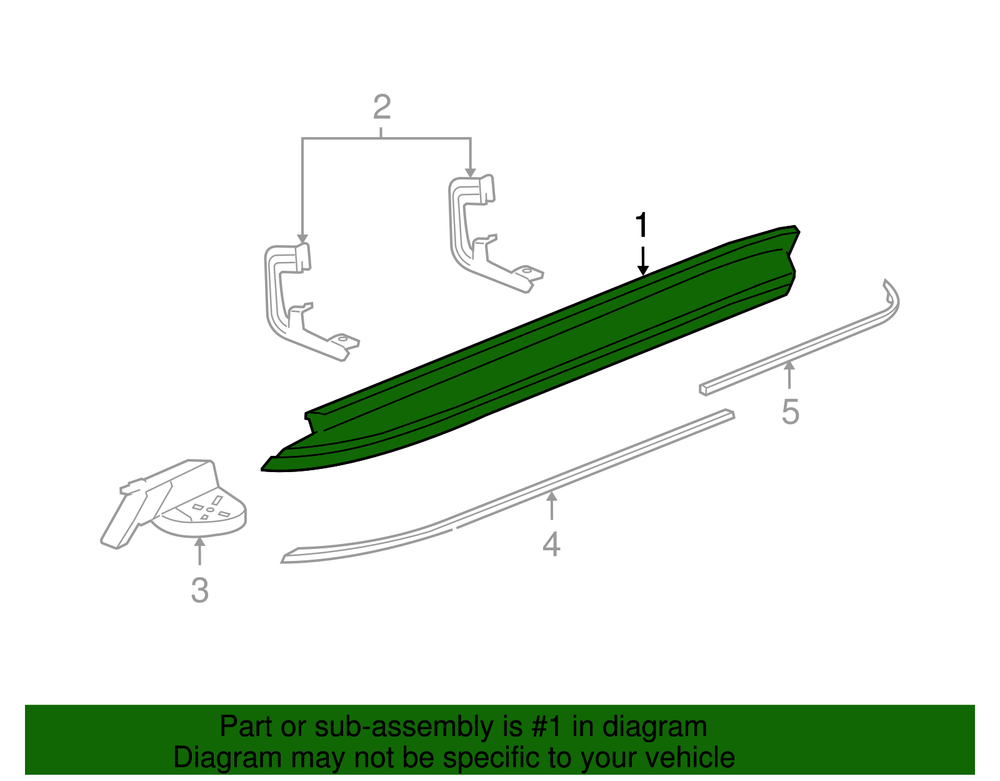 2

1

5

4

3

Part or sub-assembly is #1 in diagram
Diagram may not be specific to your vehicle