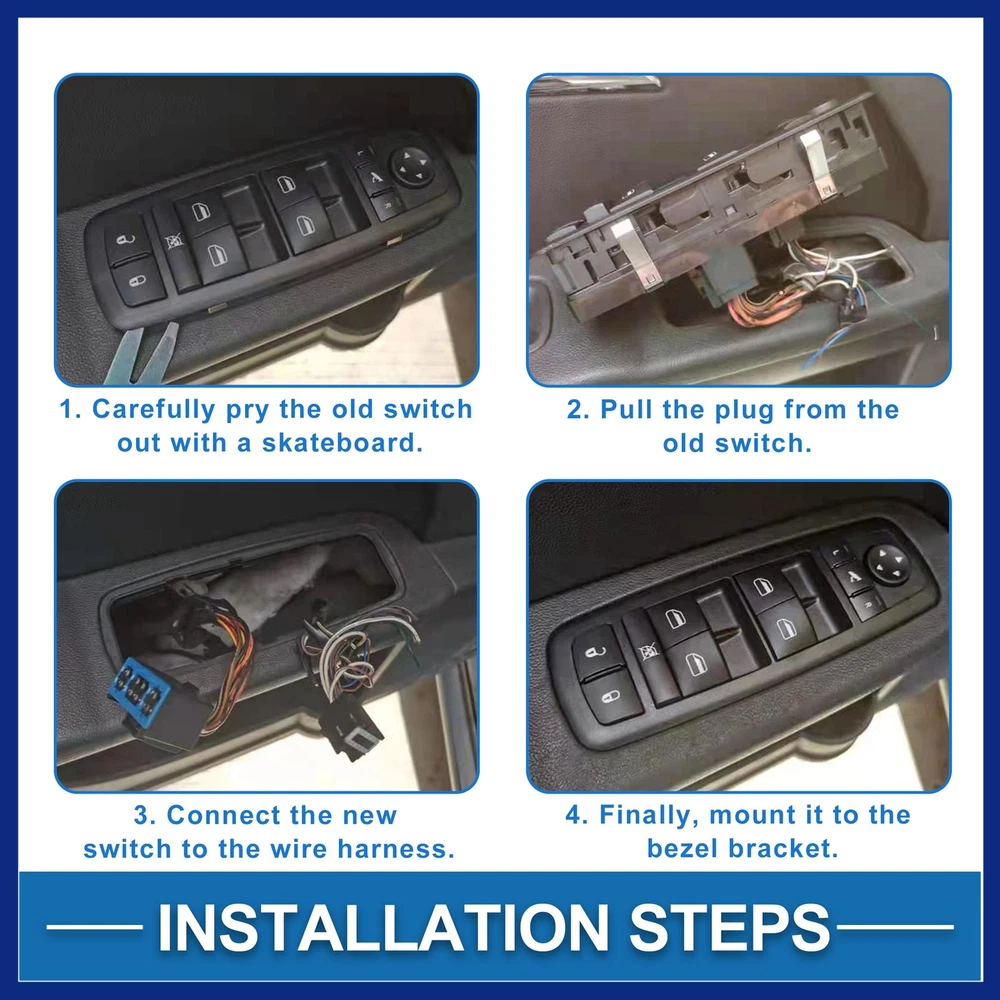 1. Carefully pry the old switch out with a skateboard.

2. Pull the plug from the old switch.

3. Connect the new switch to the wire harness.

4. Finally, mount it to the bezel bracket.

INSTALLATION STEPS