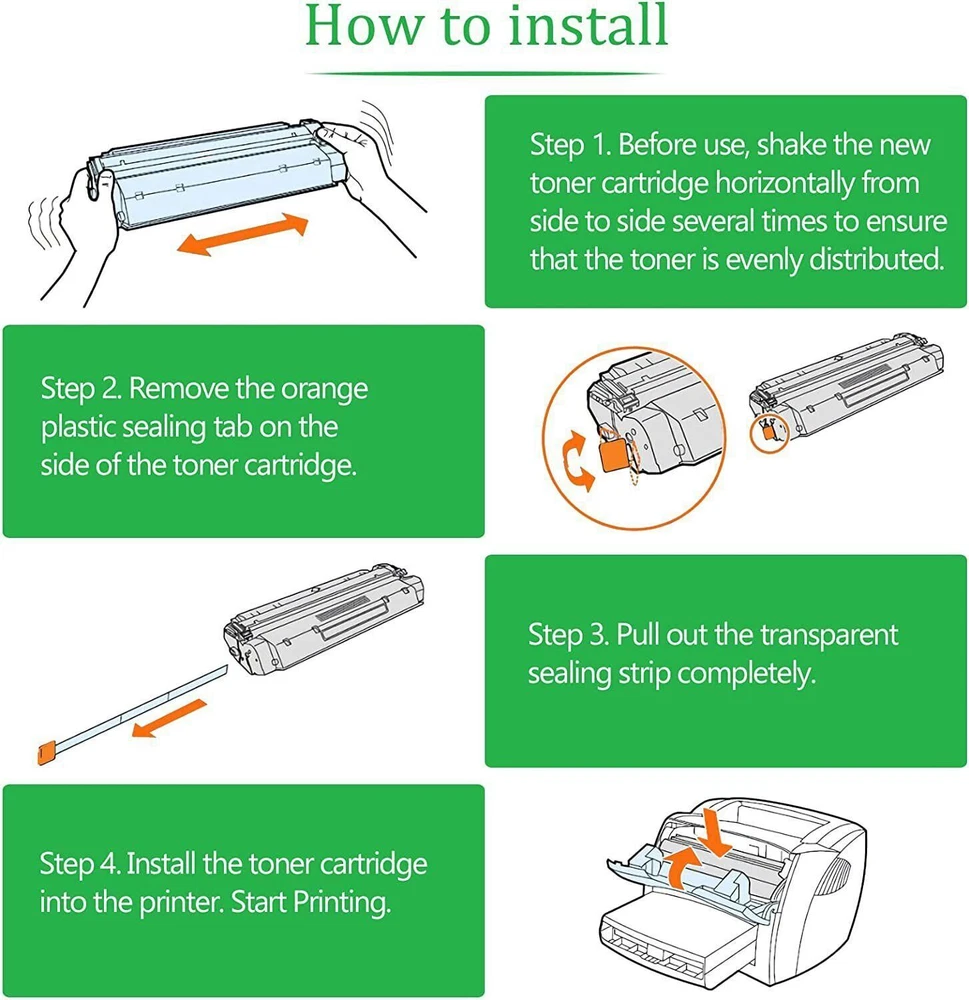 How to install

Step 1. Before use, shake the new toner cartridge horizontally from side to side several times to ensure that the toner is evenly distributed.

Step 2. Remove the orange plastic sealing tab on the side of the toner cartridge.

Step 3. Pull out the transparent sealing strip completely.

Step 4. Install the toner cartridge into the printer. Start Printing.