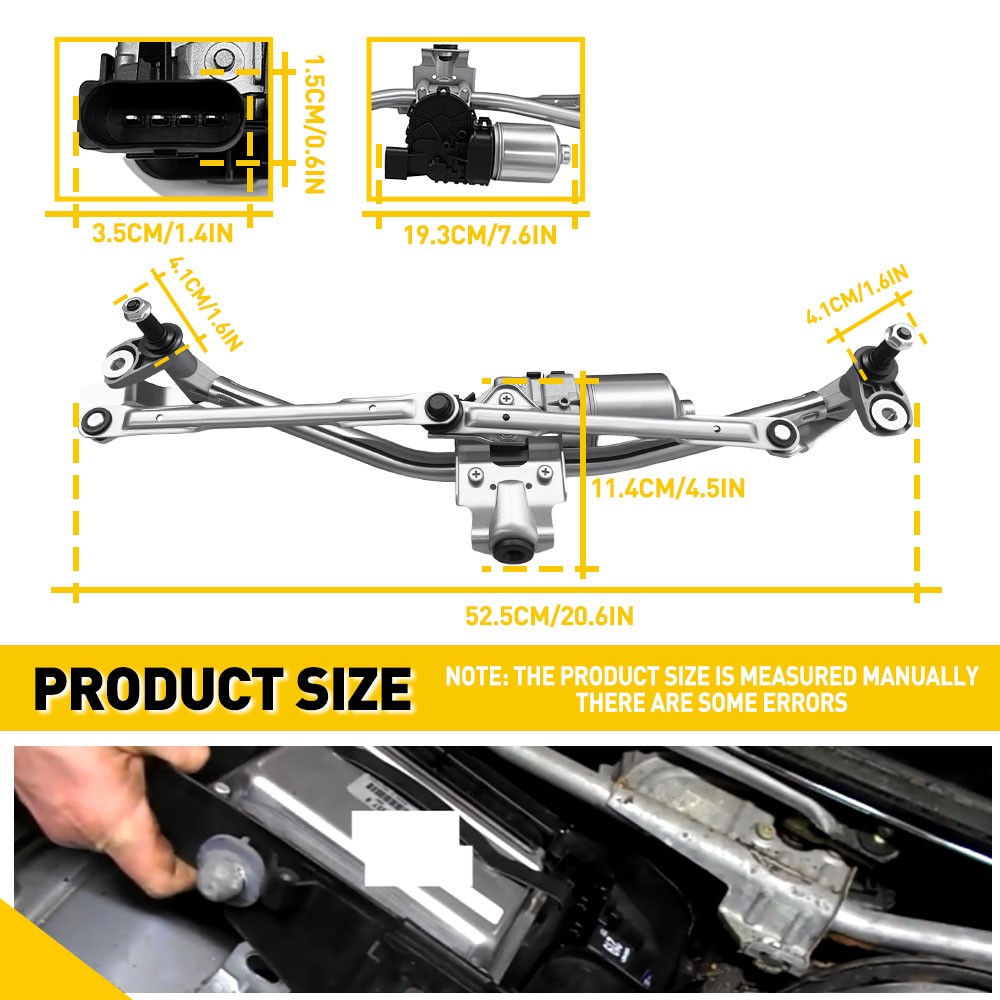 1.5CM/0.6IN

3.5CM/1.4IN

19.3CM/7.6IN

4.1CM/1.6IN

4.1CM/1.6IN

11.4CM/4.5IN

52.5CM/20.6IN

PRODUCT SIZE

NOTE: THE PRODUCT SIZE IS MEASURED MANUALLY THERE ARE SOME ERRORS