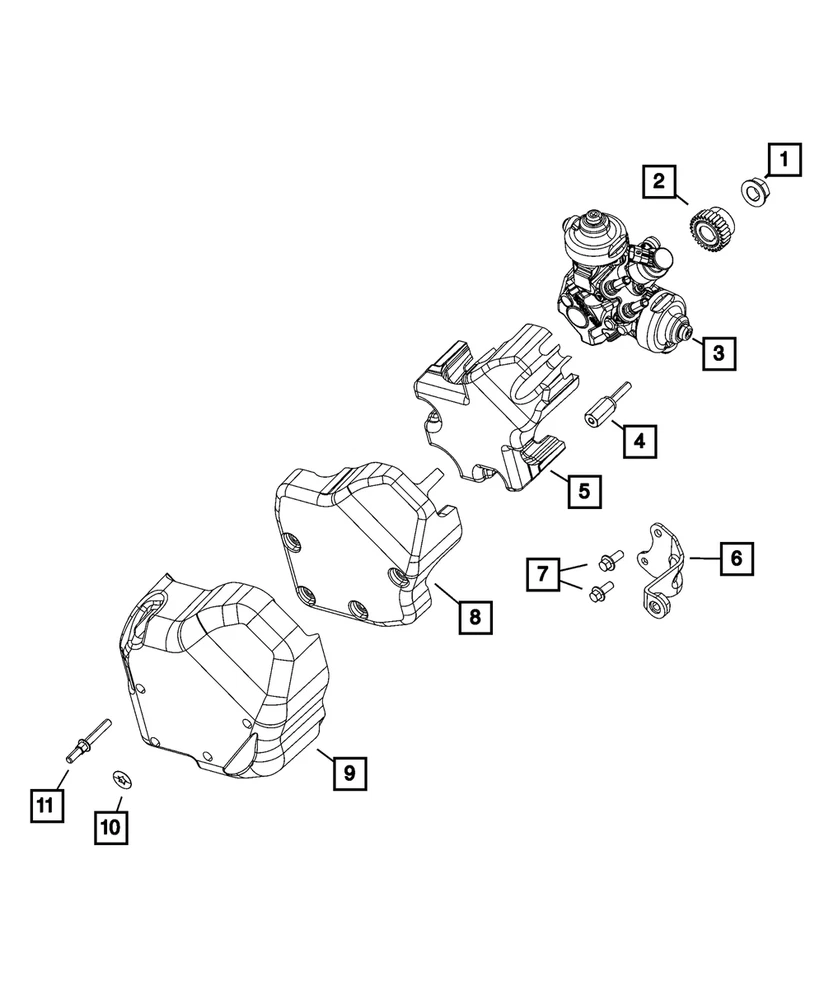 1
2
3
4
5
6
7
8
9
11
10