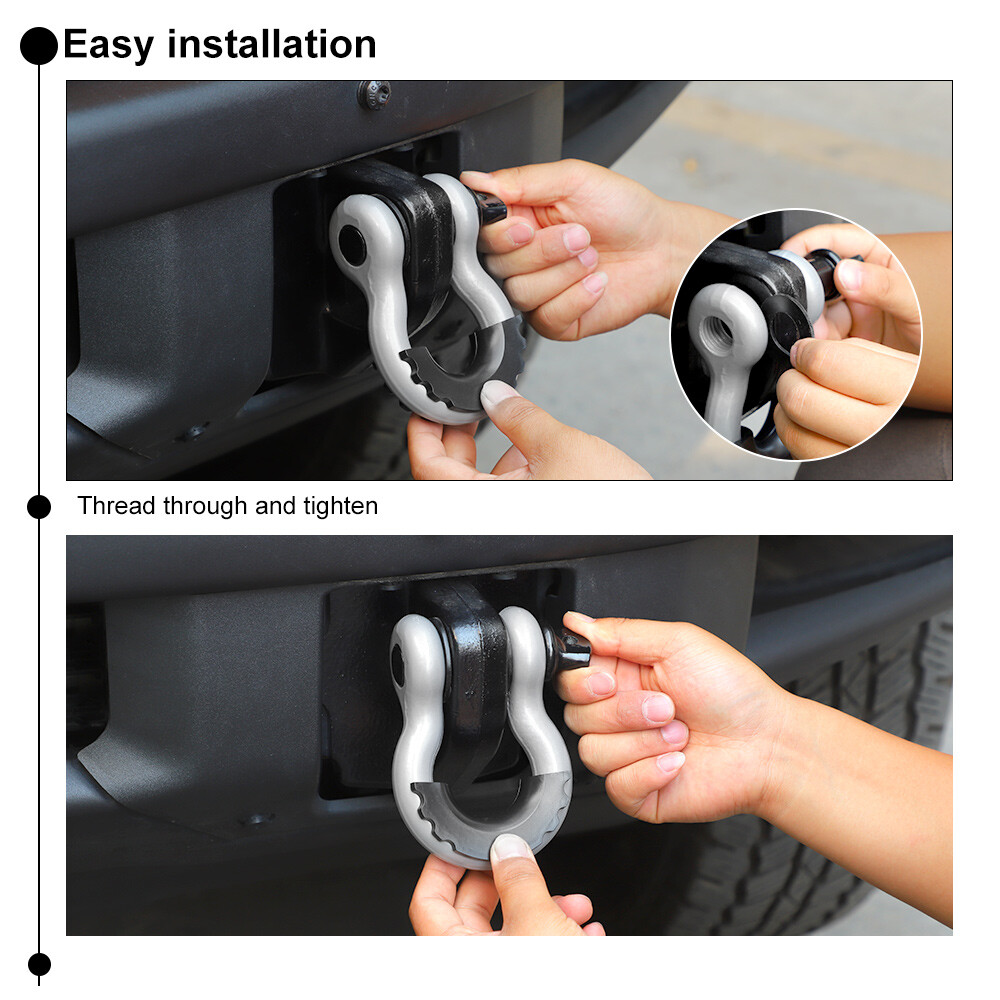 Easy installation

Thread through and tighten