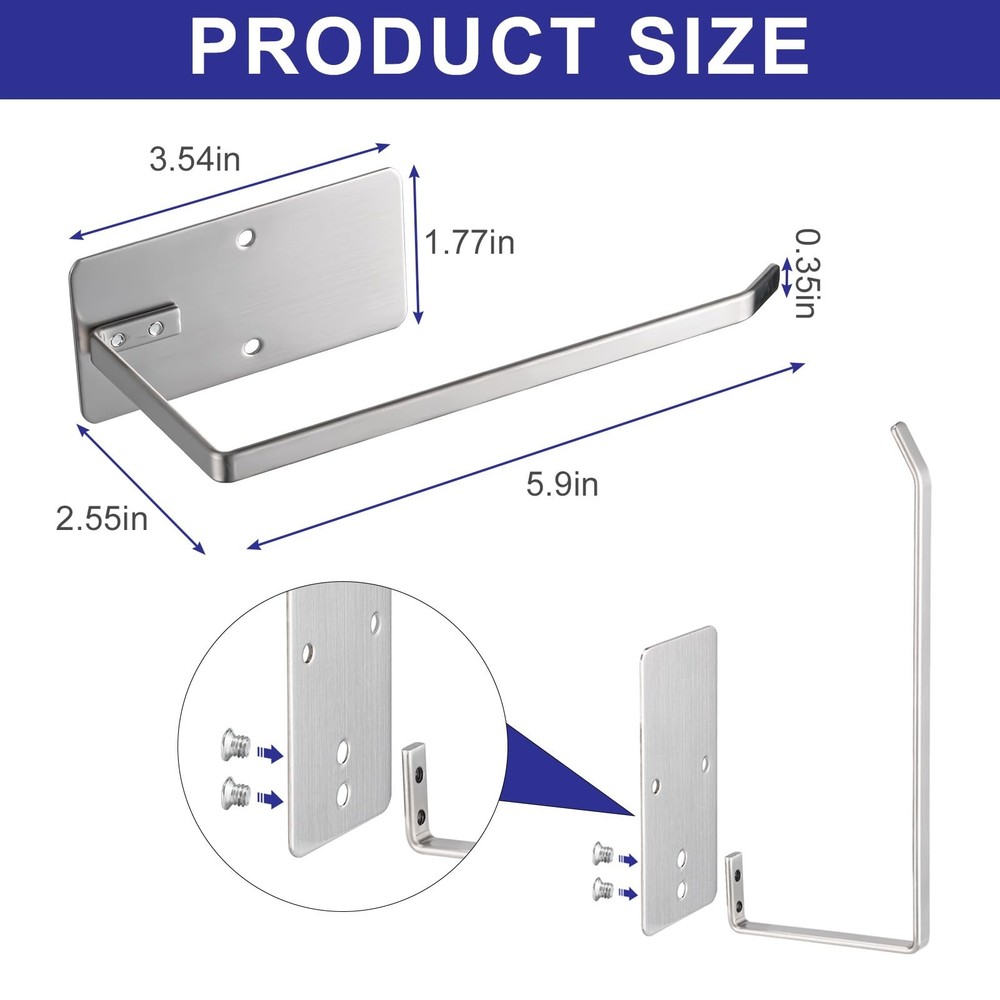 PRODUCT SIZE

3.54in

1.77in

0.35in

5.9in

2.55in