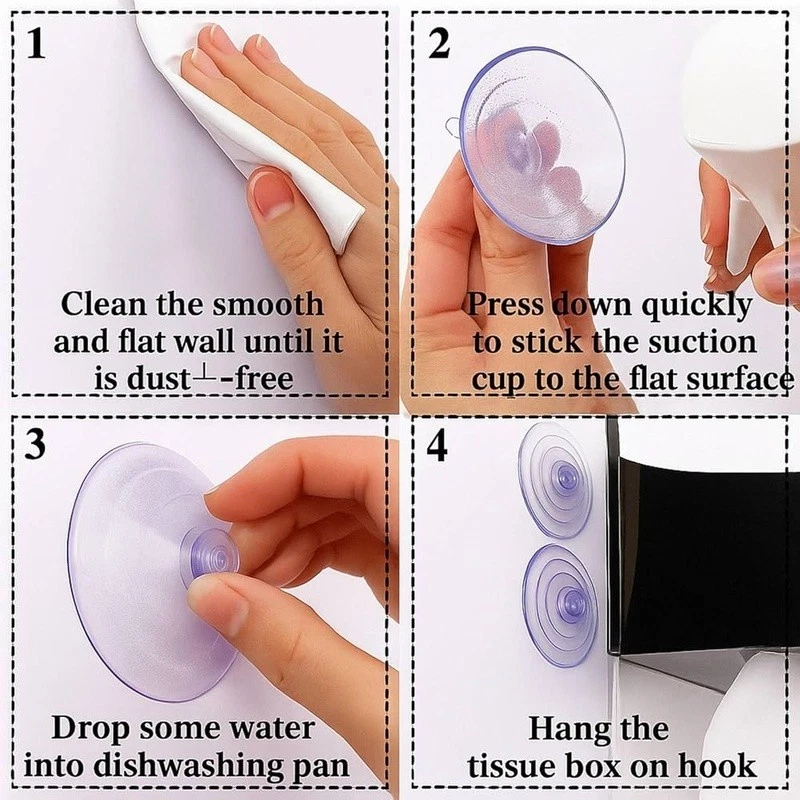 1

Clean the smooth and flat wall until it is dust⊥-free

2

Press down quickly to stick the suction cup to the flat surface

3

Drop some water into dishwashing pan

4

Hang the tissue box on hook