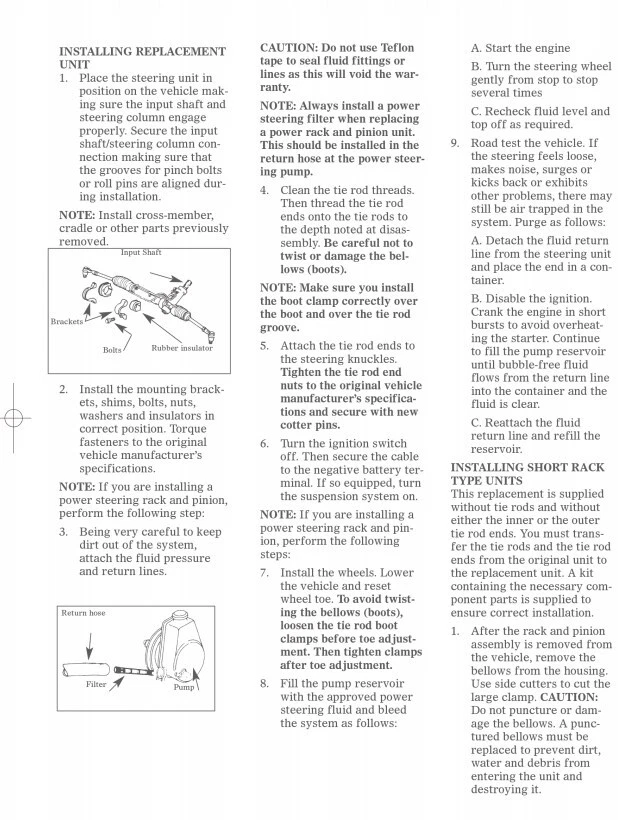 INSTALLING REPLACEMENT UNIT

1. Place the steering unit in position on the vehicle making sure the input shaft and steering column engage properly. Secure the input shaft/steering column connection making sure that the grooves for pinch bolts or roll pins are aligned during installation.

NOTE: Install cross-member, cradle or other parts previously removed.

Input Shaft

Brackets

Bolts

Rubber insulator

2. Install the mounting brackets, shims, bolts, nuts, washers and insulators in correct position. Torque fasteners to the original vehicle manufacturer's specifications.

NOTE: If you are installing a power steering rack and pinion, perform the following step:

3. Being very careful to keep dirt out of the system, attach the fluid pressure and return lines.

Return hose

Filter

Pump

CAUTION: Do not use Teflon tape to seal fluid fittings or lines as this will void the warranty.

NOTE: Always install a power steering filter when replacing a power rack and pinion unit. This should be installed in the return hose at the power steering pump.

4. Clean the tie rod threads. Then thread the tie rod ends onto the tie rods to the depth noted at disassembly. Be careful not to twist or damage the bellows (boots).

NOTE: Make sure you install the boot clamp correctly over the boot and over the tie rod groove.

5. Attach the tie rod ends to the steering knuckles. Tighten the tie rod end nuts to the original vehicle manufacturer's specifications and secure with new cotter pins.

6. Turn the ignition switch off. Then secure the cable to the negative battery terminal. If so equipped, turn the suspension system on.

NOTE: If you are installing a power steering rack and pinion, perform the following steps:

7. Install the wheels. Lower the vehicle and reset wheel toe. To avoid twisting the bellows (boots), loosen the tie rod boot clamps before toe adjustment. Then tighten clamps after toe adjustment.

8. Fill the pump reservoir with the approved power steering fluid and bleed the system as follows:

A. Start the engine

B. Turn the steering wheel gently from stop to stop several times

C. Recheck fluid level and top off as required.

9. Road test the vehicle. If the steering feels loose, makes noise, surges or kicks back or exhibits other problems, there may still be air trapped in the system. Purge as follows:

A. Detach the fluid return line from the steering unit and place the end in a container.

B. Disable the ignition. Crank the engine in short bursts to avoid overheating the starter. Continue to fill the pump reservoir until bubble-free fluid flows from the return line into the container and the fluid is clear.

C. Reattach the fluid return line and refill the reservoir.

INSTALLING SHORT RACK TYPE UNITS

This replacement is supplied without tie rods and without either the inner or the outer tie rod ends. You must transfer the tie rods and the tie rod ends from the original unit to the replacement unit. A kit containing the necessary component parts is supplied to ensure correct installation.

1. After the rack and pinion assembly is removed from the vehicle, remove the bellows from the housing. Use side cutters to cut the large clamp. CAUTION: Do not puncture or damage the bellows. A punctured bellows must be replaced to prevent dirt, water and debris from entering the unit and destroying it.