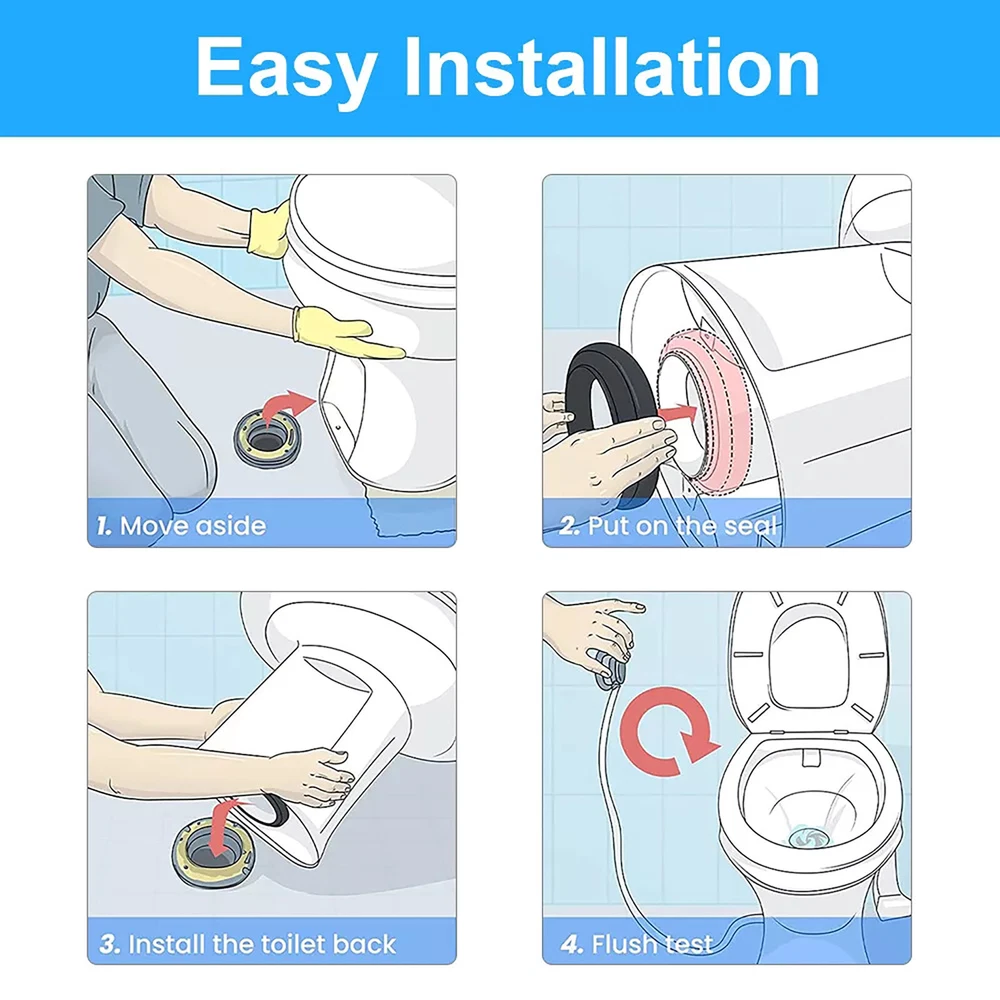 Easy Installation

1. Move aside

2. Put on the seal

3. Install the toilet back

4. Flush test