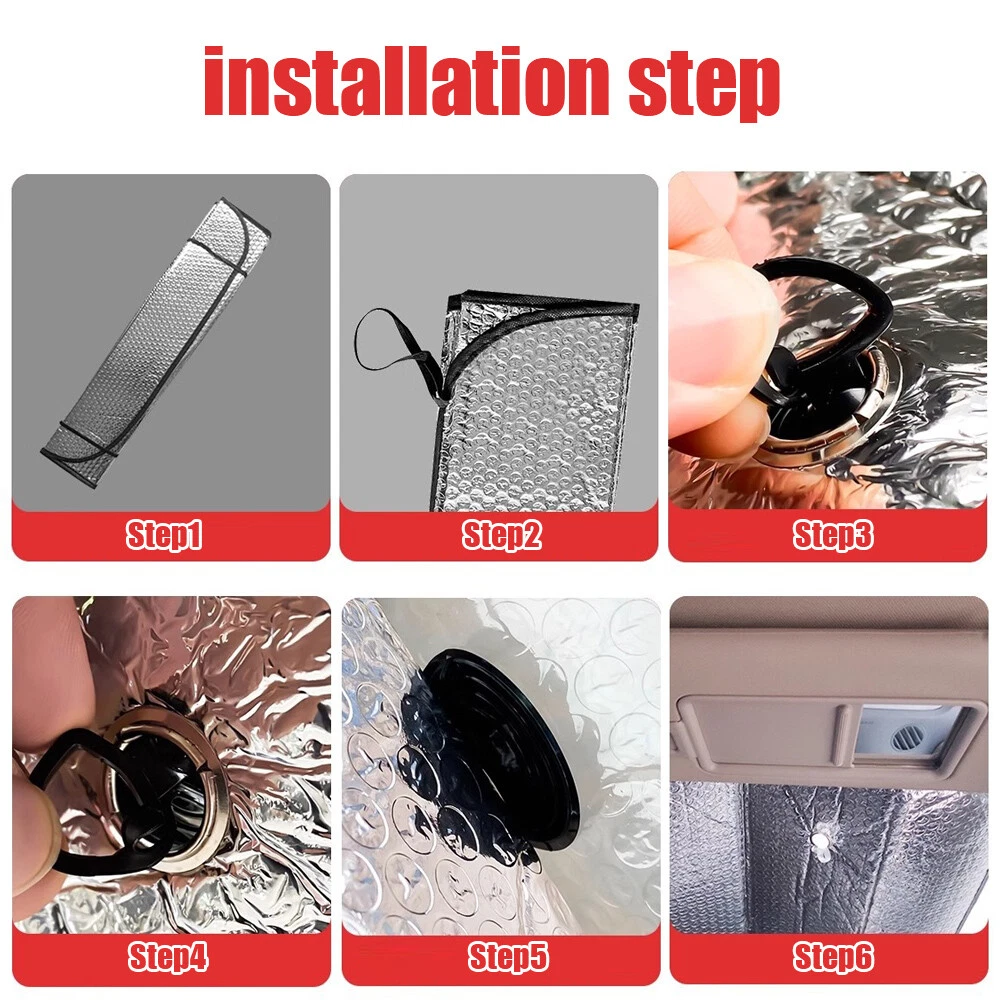 installation step

Step1

Step2

Step3

Step4

Step5

Step6