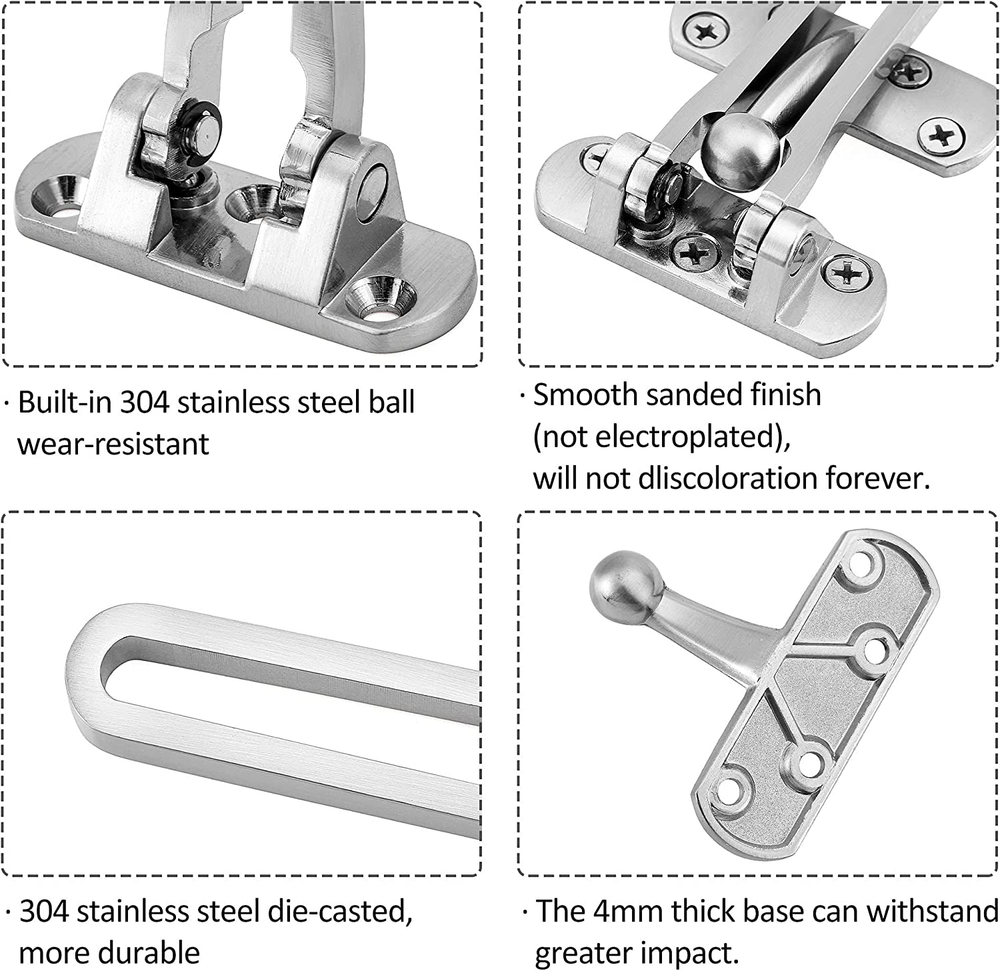 · Built-in 304 stainless steel ball wear-resistant

· Smooth sanded finish (not electroplated), will not dliscoloration forever.

· 304 stainless steel die-casted, more durable

· The 4mm thick base can withstand greater impact.