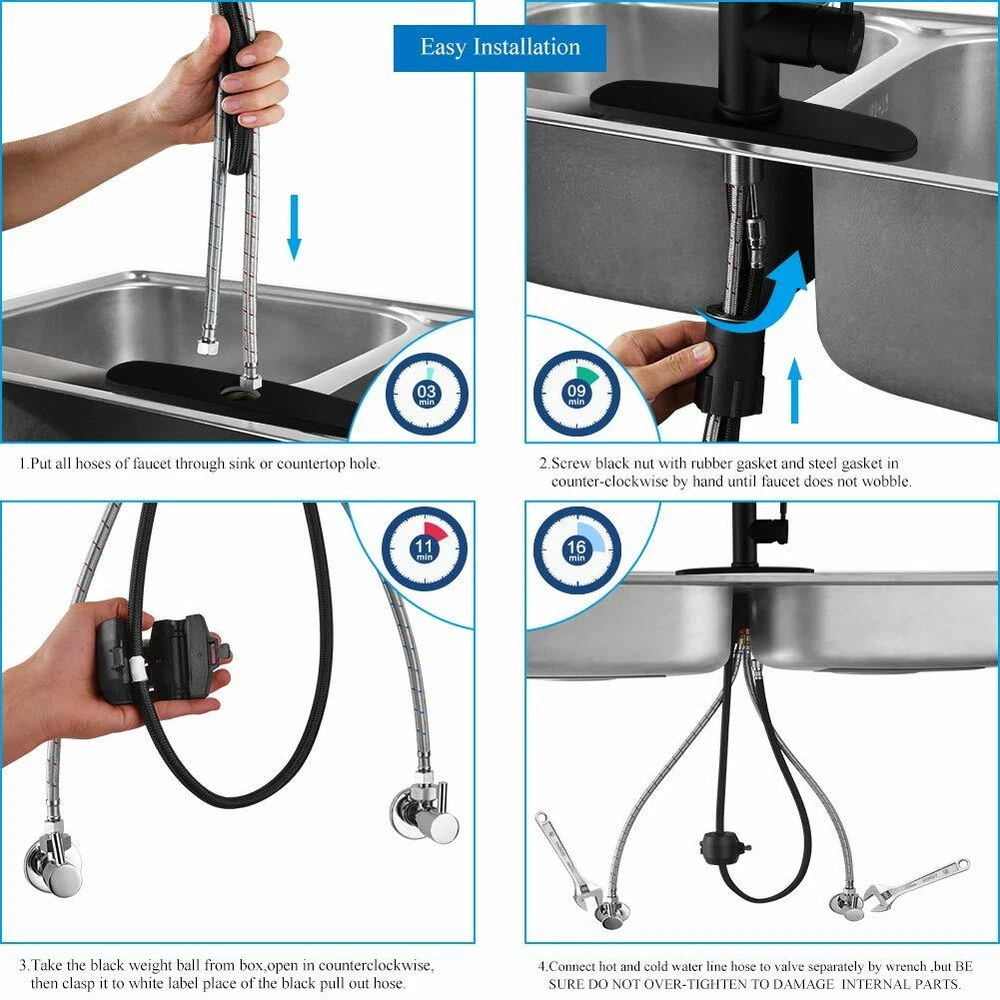 Easy Installation

03 min

1.Put all hoses of faucet through sink or countertop hole.

09 min

2.Screw black nut with rubber gasket and steel gasket in counter-clockwise by hand until faucet does not wobble.

11 min

3.Take the black weight ball from box,open in counterclockwise, then clasp it to white label place of the black pull out hose.

16 min

4.Connect hot and cold water line hose to valve separately by wrench ,but BE SURE DO NOT OVER-TIGHTEN TO DAMAGE INTERNAL PARTS.