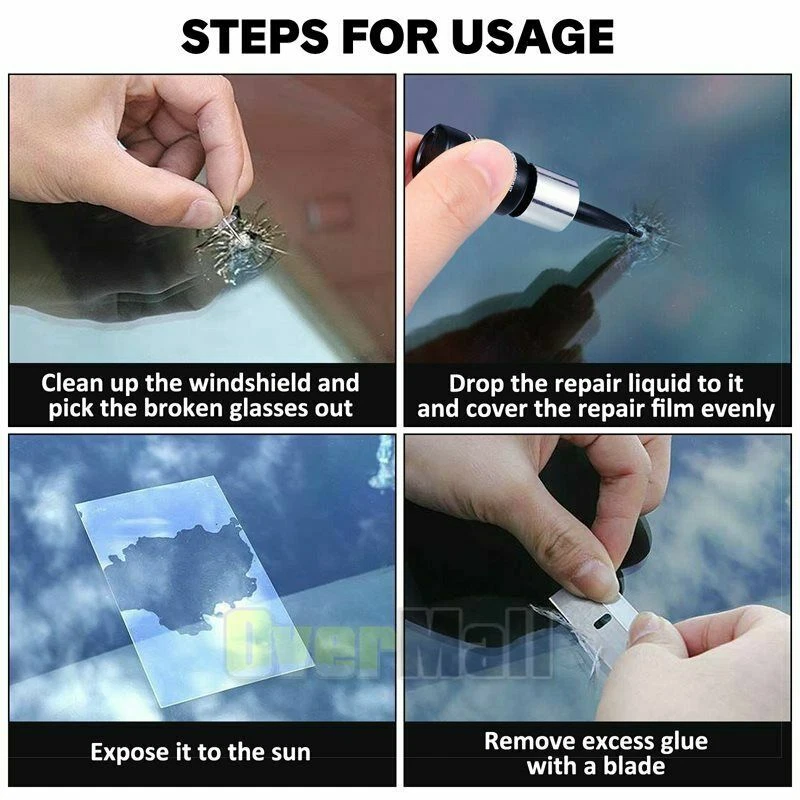 STEPS FOR USAGE

Clean up the windshield and pick the broken glasses out

Drop the repair liquid to it and cover the repair film evenly

OverMall

Expose it to the sun

Remove excess glue with a blade