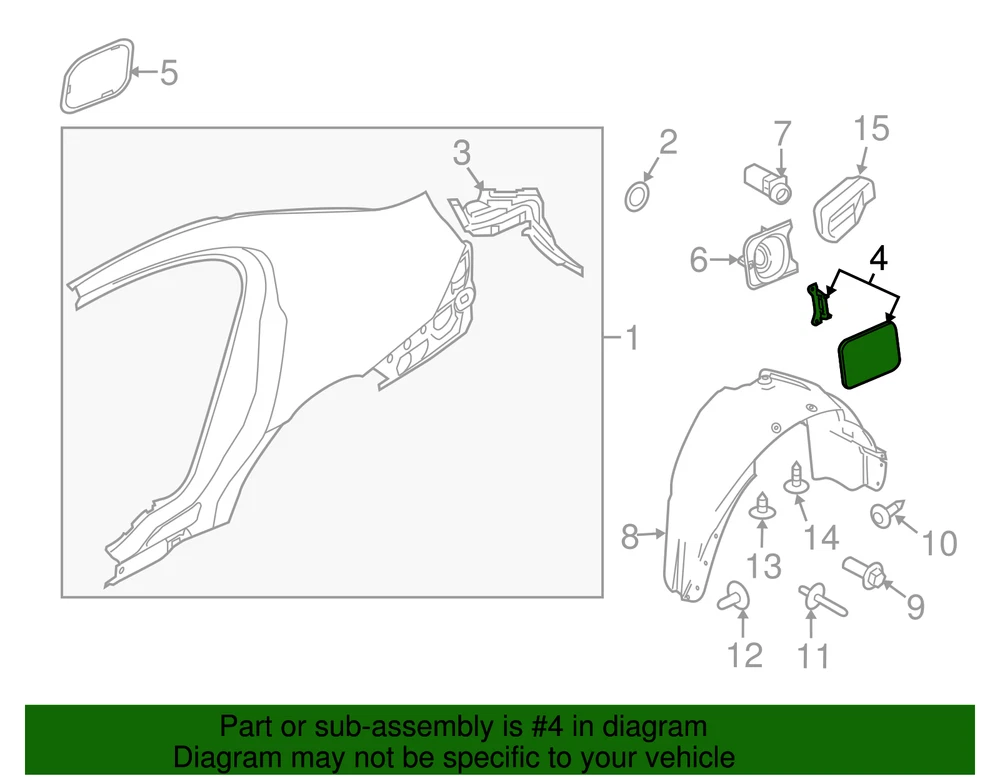 5
3
2
7
15
6
4
1
8
14
10
13
9
12
11

Part or sub-assembly is #4 in diagram
Diagram may not be specific to your vehicle