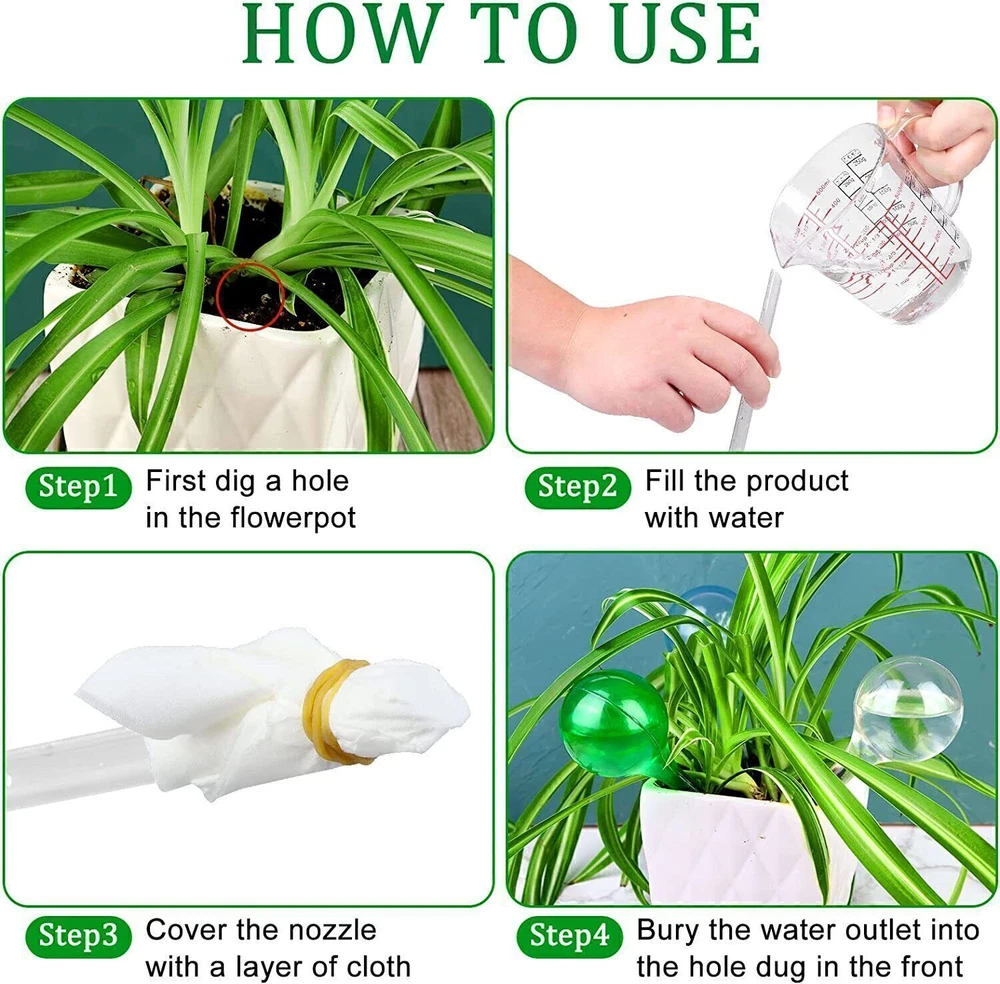 HOW TO USE

Step1 First dig a hole in the flowerpot

Step2 Fill the product with water

Step3 Cover the nozzle with a layer of cloth

Step4 Bury the water outlet into the hole dug in the front