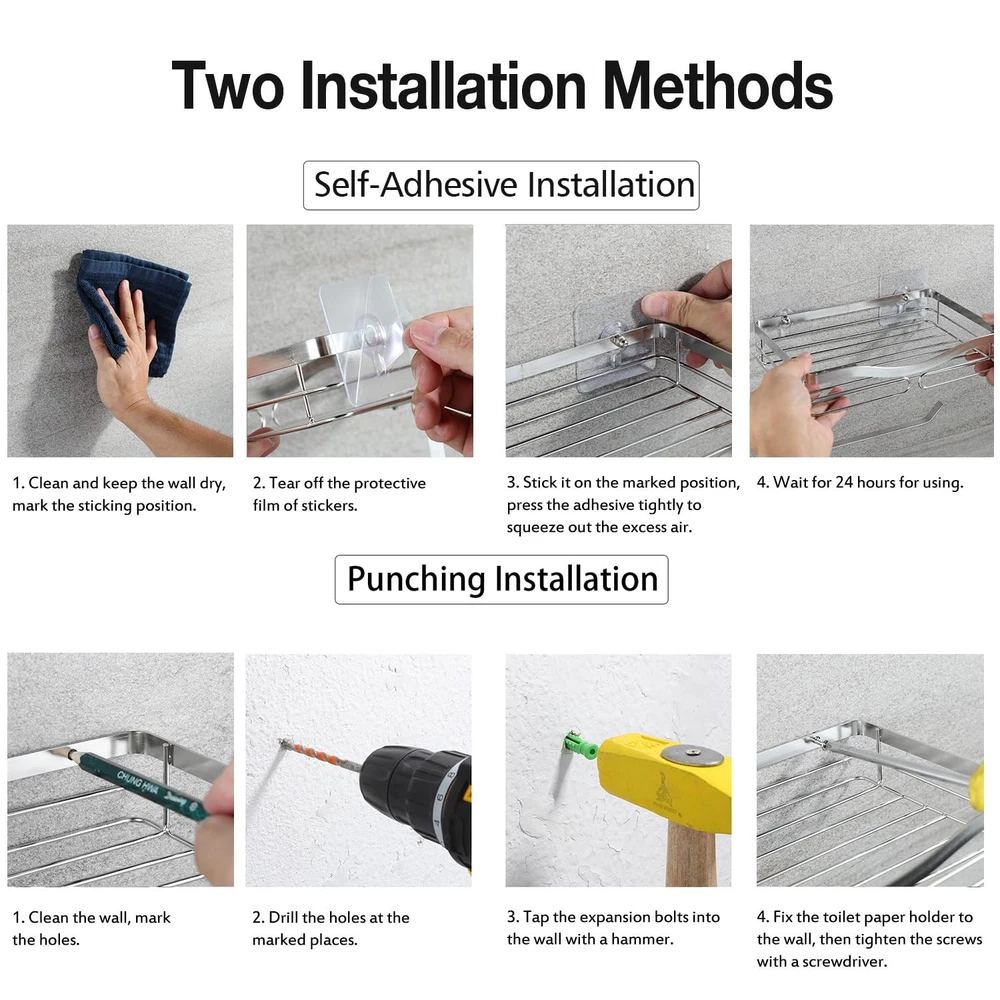 Two Installation Methods

Self-Adhesive Installation

1. Clean and keep the wall dry, mark the sticking position.

2. Tear off the protective film of stickers.

3. Stick it on the marked position, press the adhesive tightly to squeeze out the excess air.

4. Wait for 24 hours for using.

Punching Installation

CHUNG HWA

1. Clean the wall, mark the holes.

2. Drill the holes at the marked places.

3. Tap the expansion bolts into the wall with a hammer.

4. Fix the toilet paper holder to the wall, then tighten the screws with a screwdriver.