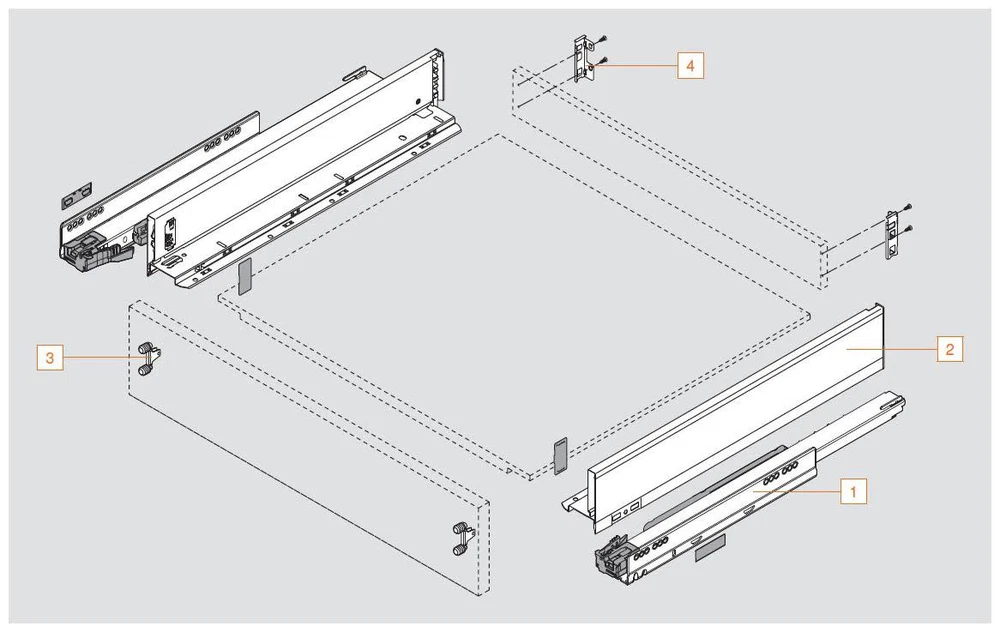 4

3

2

1