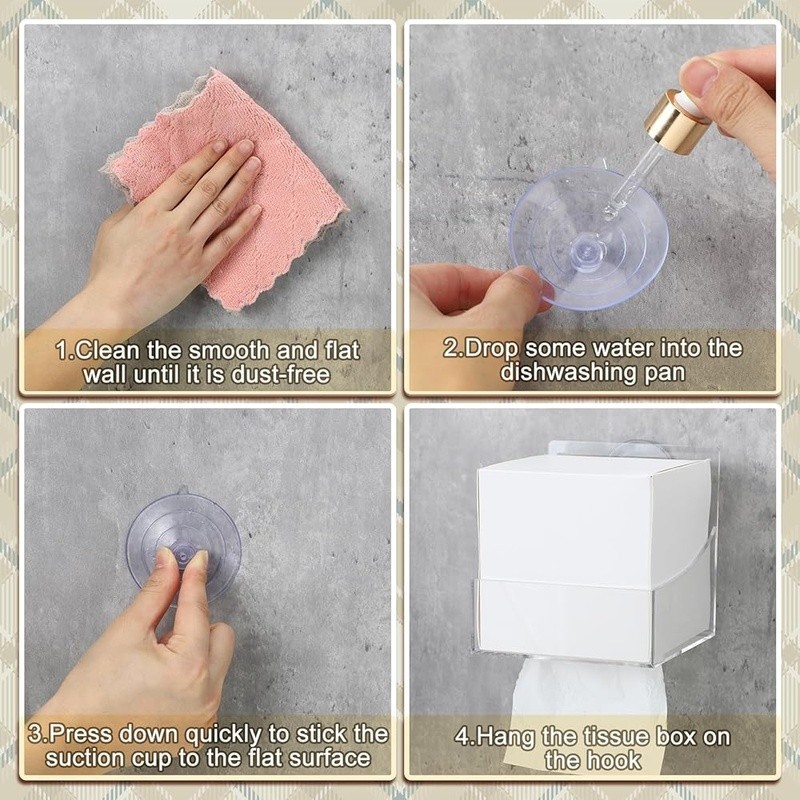 1.Clean the smooth and flat wall until it is dust-free

2.Drop some water into the dishwashing pan

3.Press down quickly to stick the suction cup to the flat surface

4.Hang the tissue box on the hook