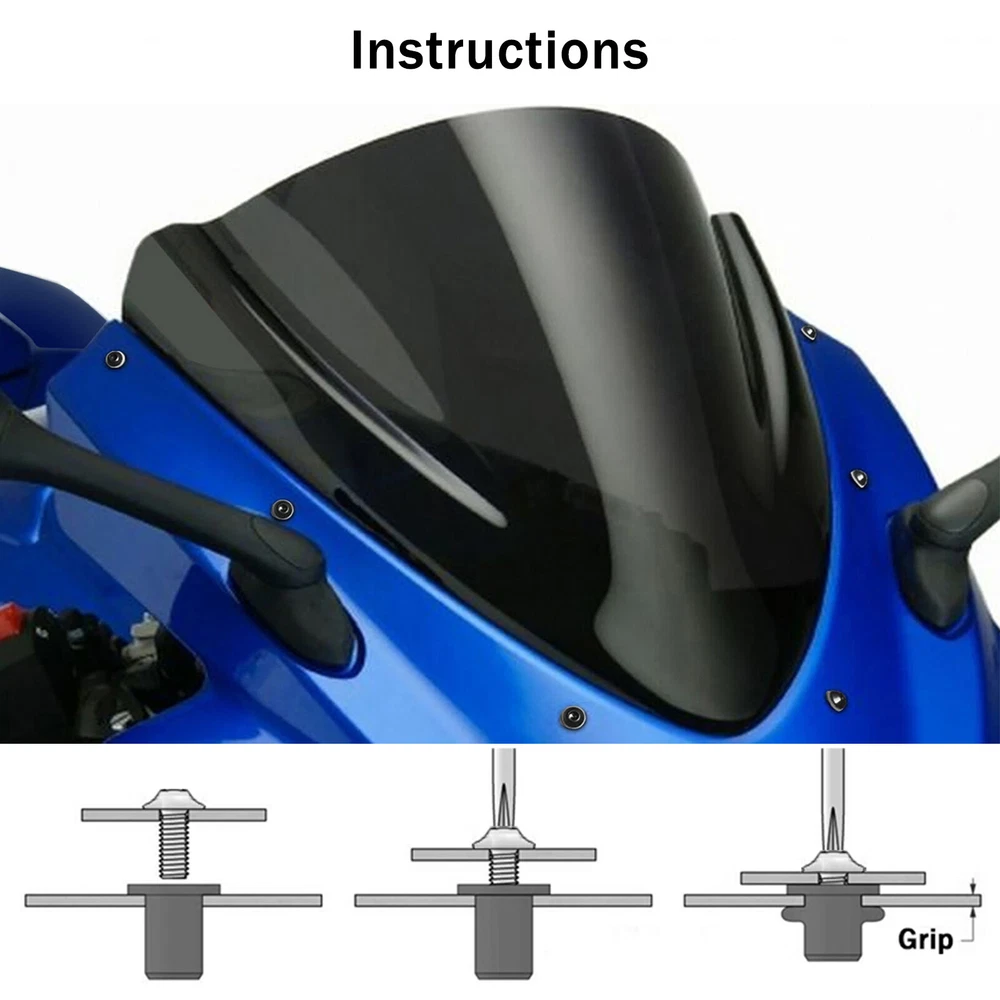 Instructions

Grip