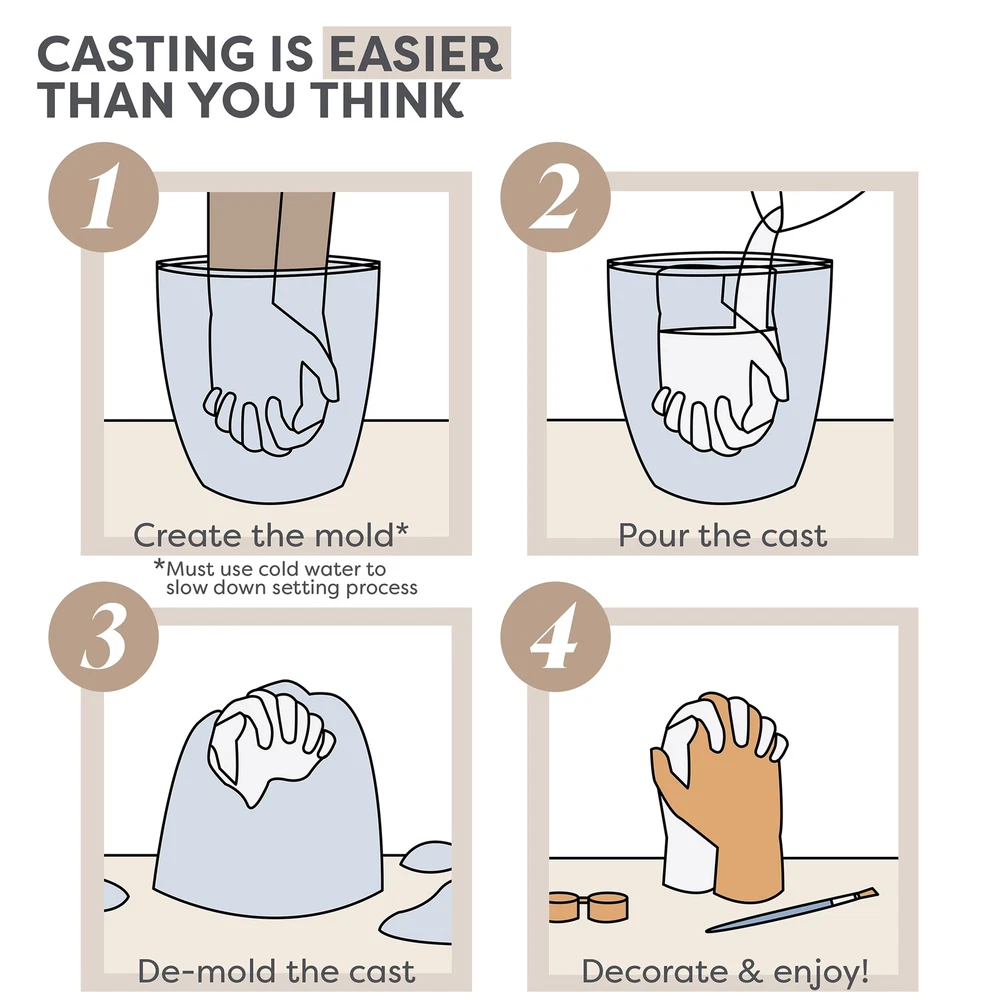 CASTING IS EASIER THAN YOU THINK

1

Create the mold*

*Must use cold water to slow down setting process

2

Pour the cast

3

De-mold the cast

4

Decorate & enjoy!