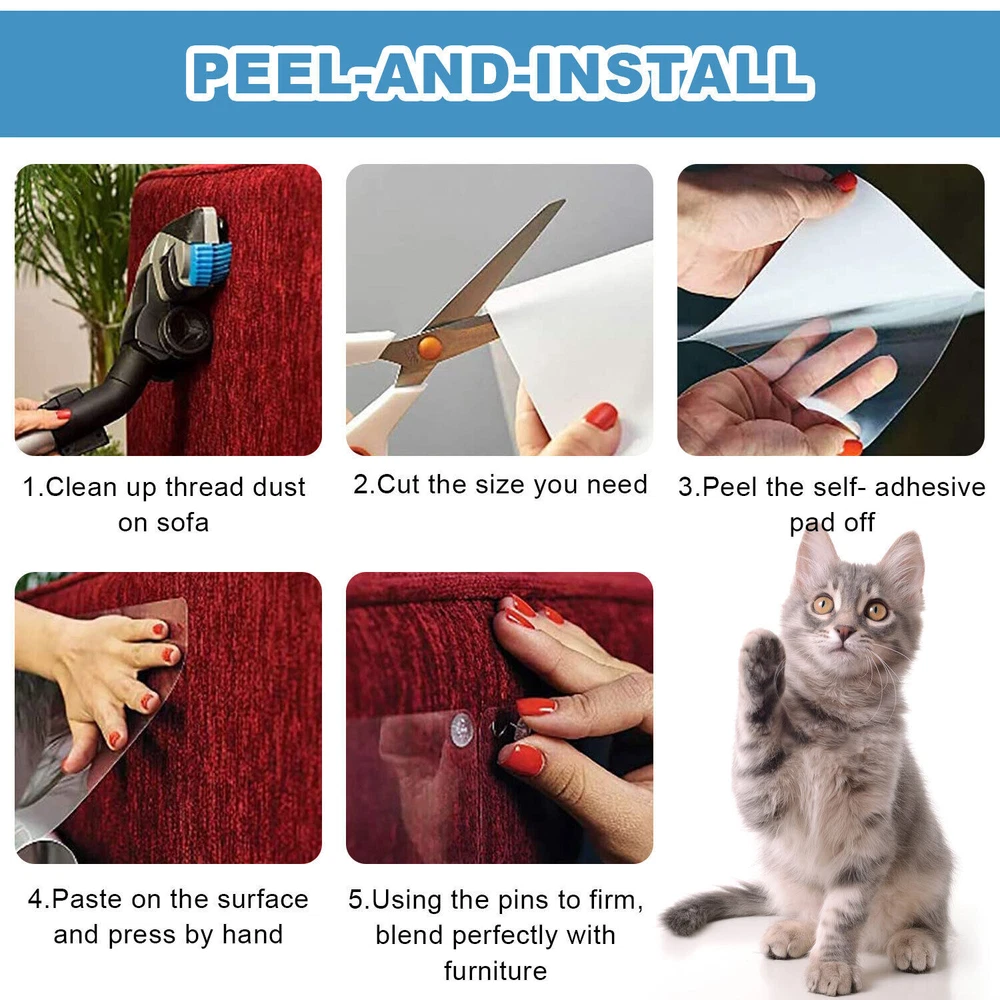 PEEL-AND-INSTALL

1.Clean up thread dust on sofa

2.Cut the size you need

3.Peel the self- adhesive pad off

4.Paste on the surface and press by hand

5.Using the pins to firm, blend perfectly with furniture