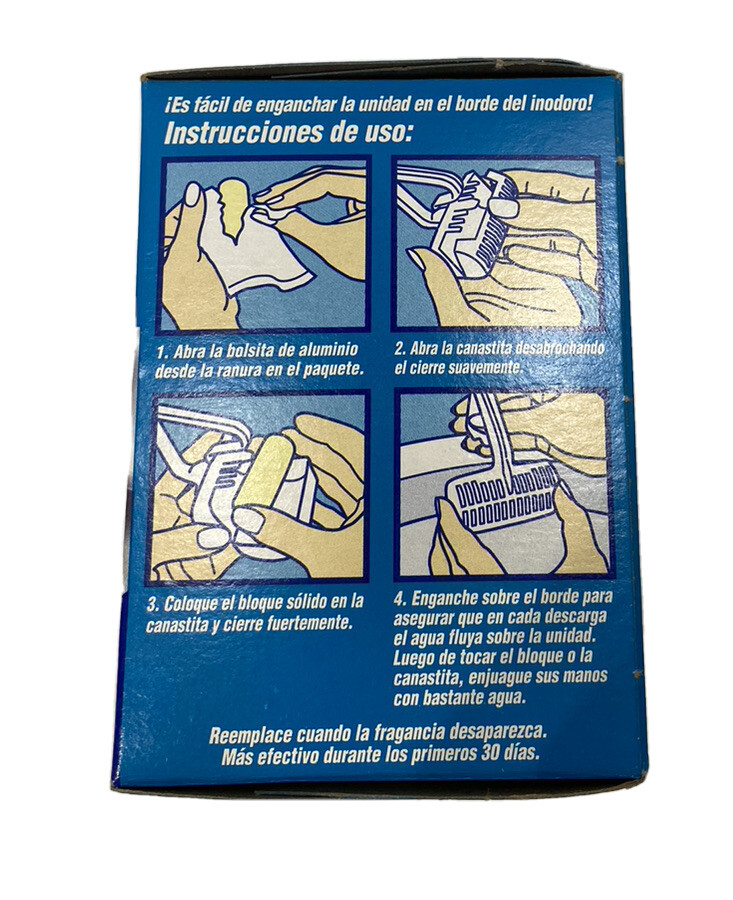 ¡Es fácil de enganchar la unidad en el borde del inodoro!
Instrucciones de uso:

1. Abra la bolsita de aluminio desde la ranura en el paquete.

2. Abra la canastita desabrochando el cierre suavemente.

3. Coloque el bloque sólido en la canastita y cierre fuertemente.

4. Enganche sobre el borde para asegurar que en cada descarga el agua fluya sobre la unidad. Luego de tocar el bloque o la canastita, enjuague sus manos con bastante agua.

Reemplace cuando la fragancia desaparezca.
Más efectivo durante los primeros 30 días.