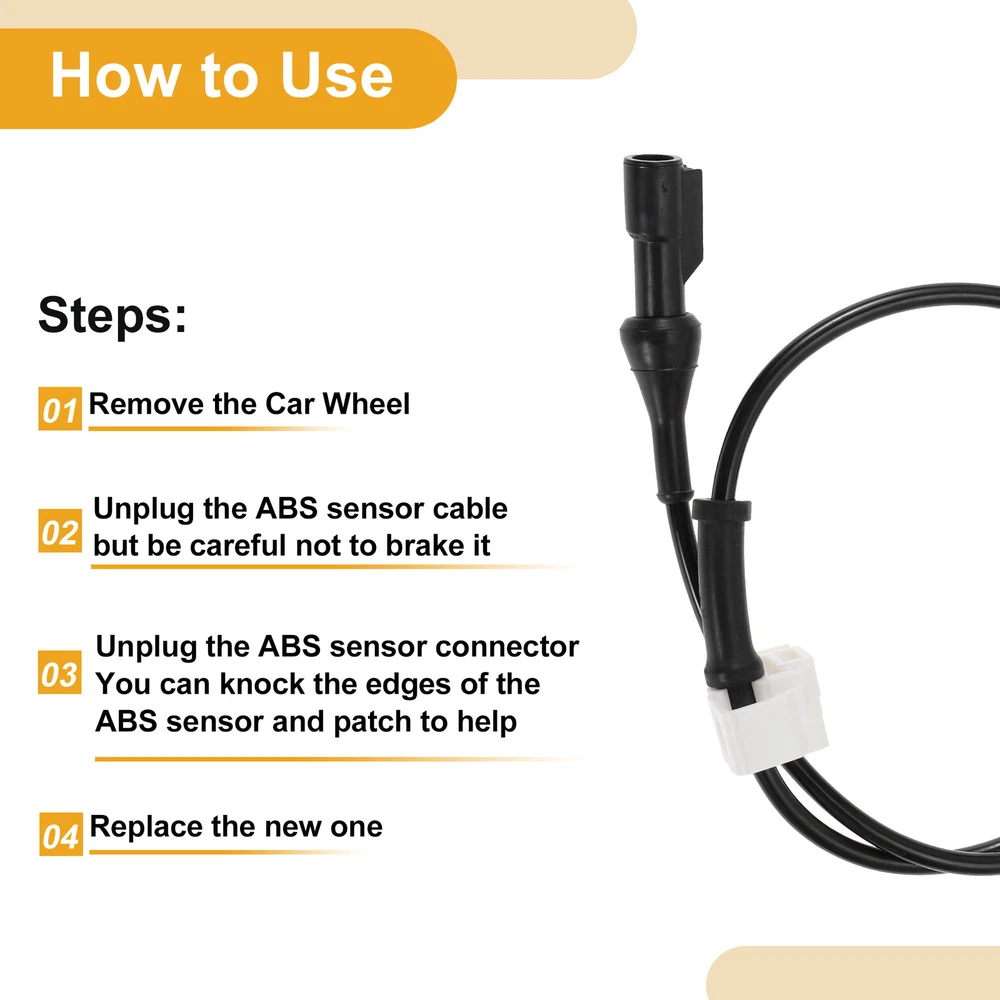 How to Use

Steps:

01 Remove the Car Wheel

02 Unplug the ABS sensor cable but be careful not to brake it

03 Unplug the ABS sensor connector You can knock the edges of the ABS sensor and patch to help

04 Replace the new one