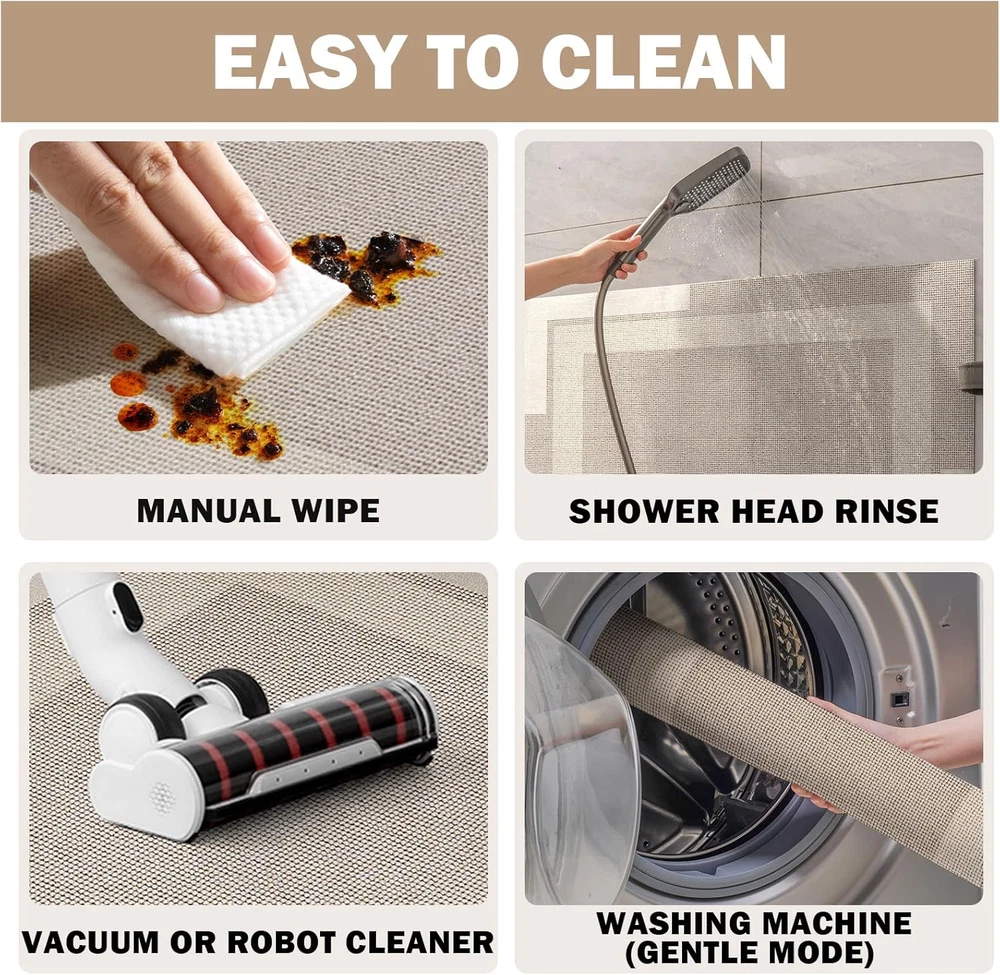 EASY TO CLEAN

MANUAL WIPE

SHOWER HEAD RINSE

VACUUM OR ROBOT CLEANER

WASHING MACHINE (GENTLE MODE)